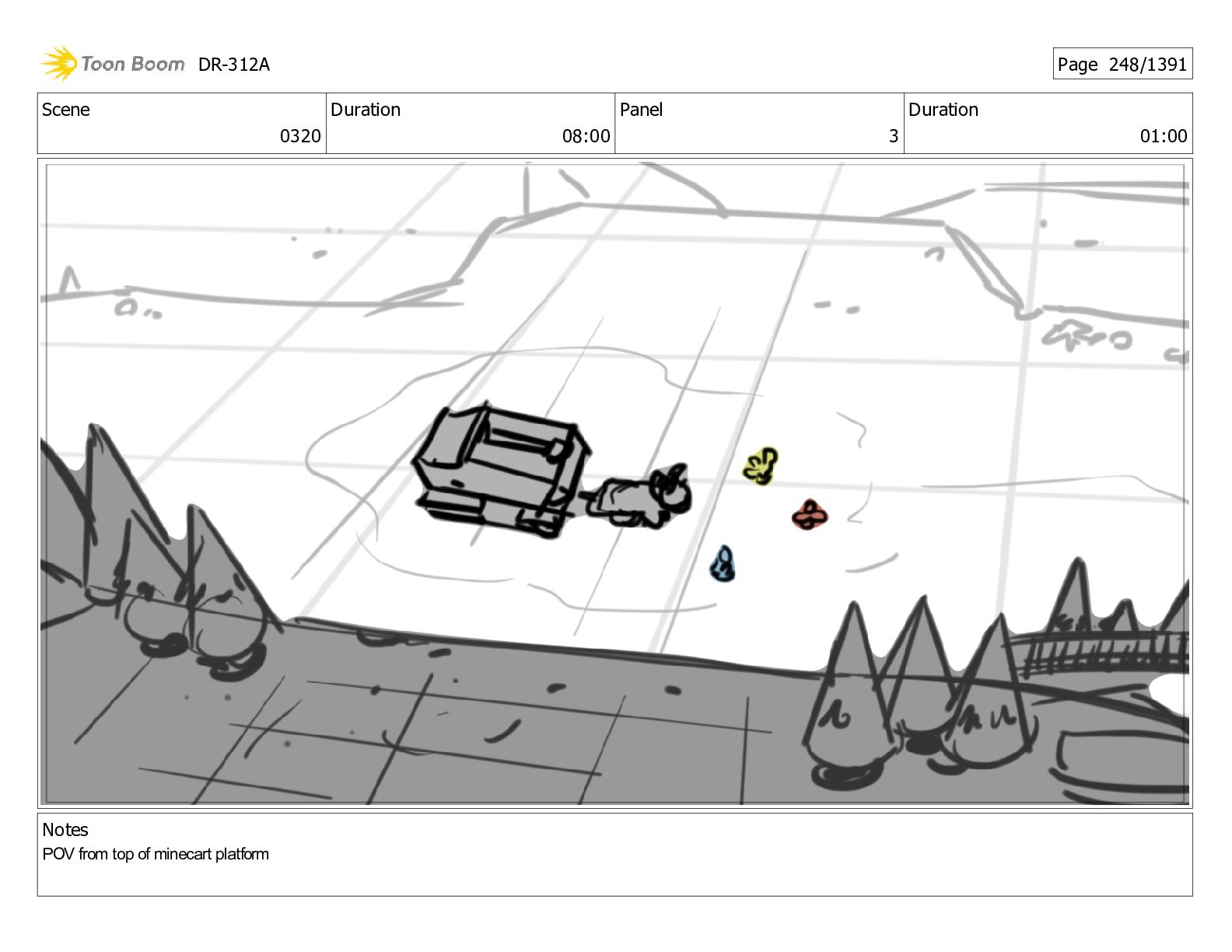 Toon Boom DR-312A

Page 248/1391

| Scene | Duration | Panel | Duration |
|---|---|---|---|
| 0320 | 08:00 | 3 | 01:00 |

Notes
POV from top of minecart platform