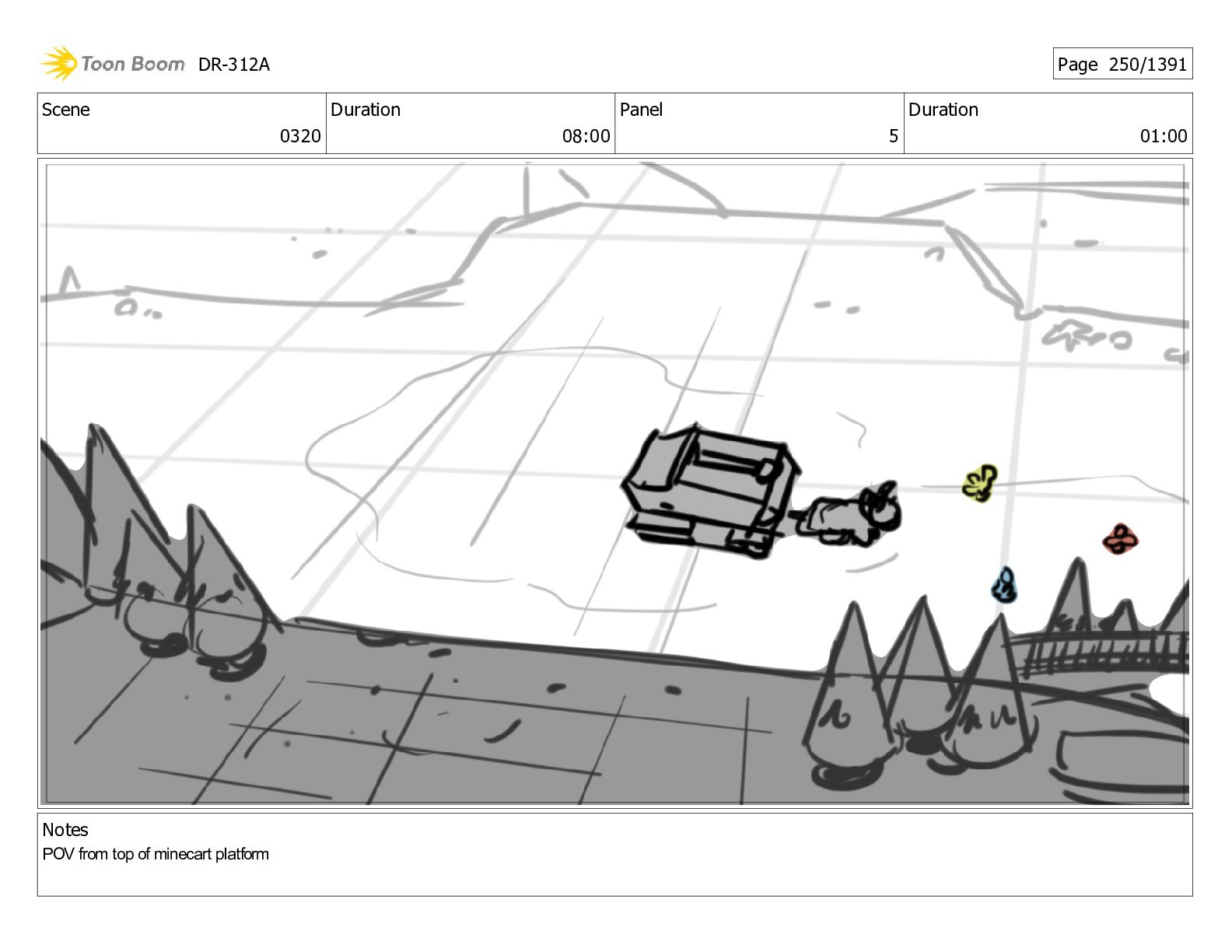 Toon Boom DR-312A

Page 250/1391

| Scene | Duration | Panel | Duration |
|---|---|---|---|
| 0320 | 08:00 | 5 | 01:00 |

Notes
POV from top of minecart platform