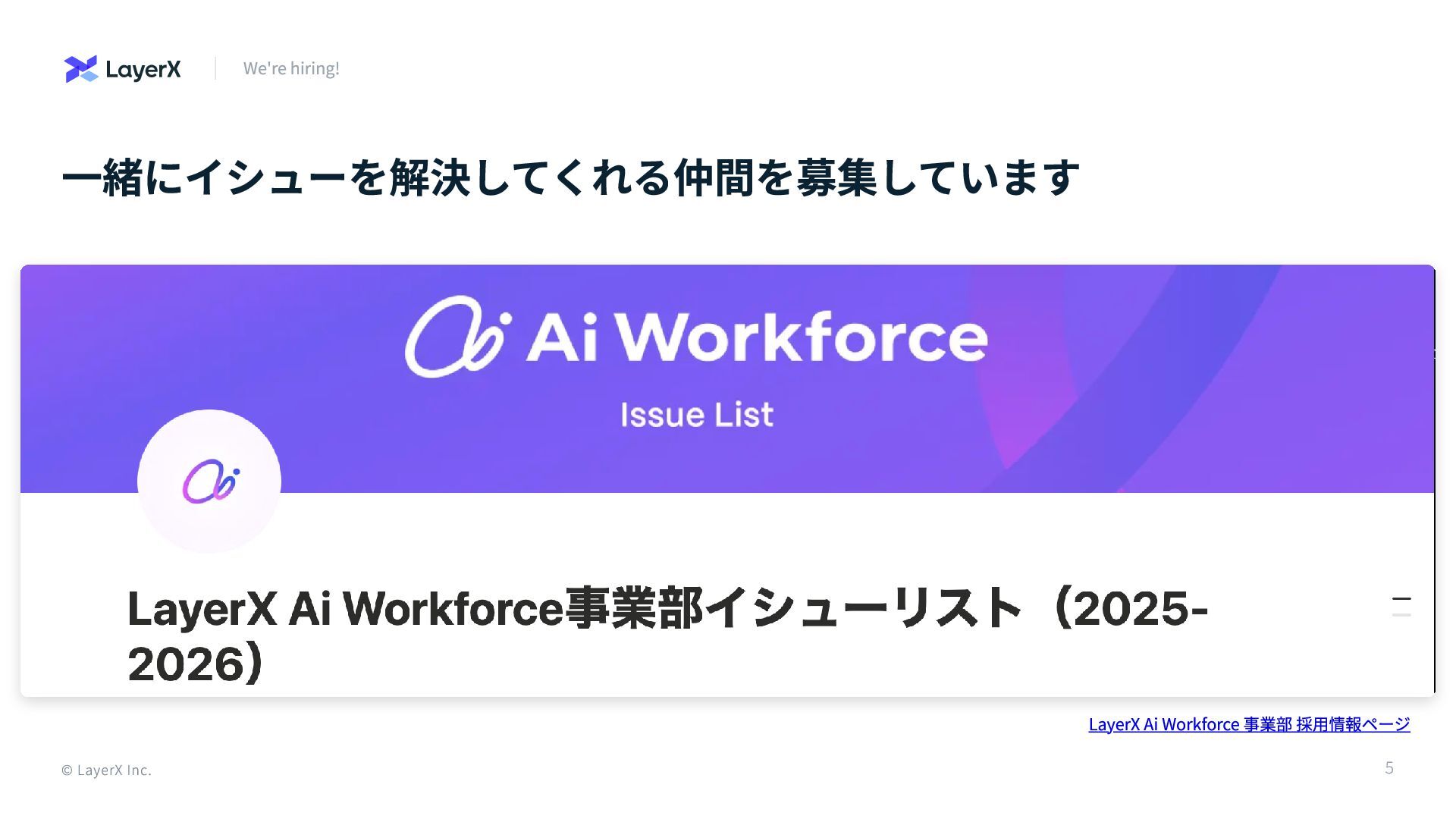 LayerX We're hiring!

一緒にイシューを解決してくれる仲間を募集しています

Ai Workforce

Issue List

LayerX Ai Workforce事業部イシューリスト（2025-2026）

LayerX Ai Workforce 事業部 採用情報ページ

© LayerX Inc.

5