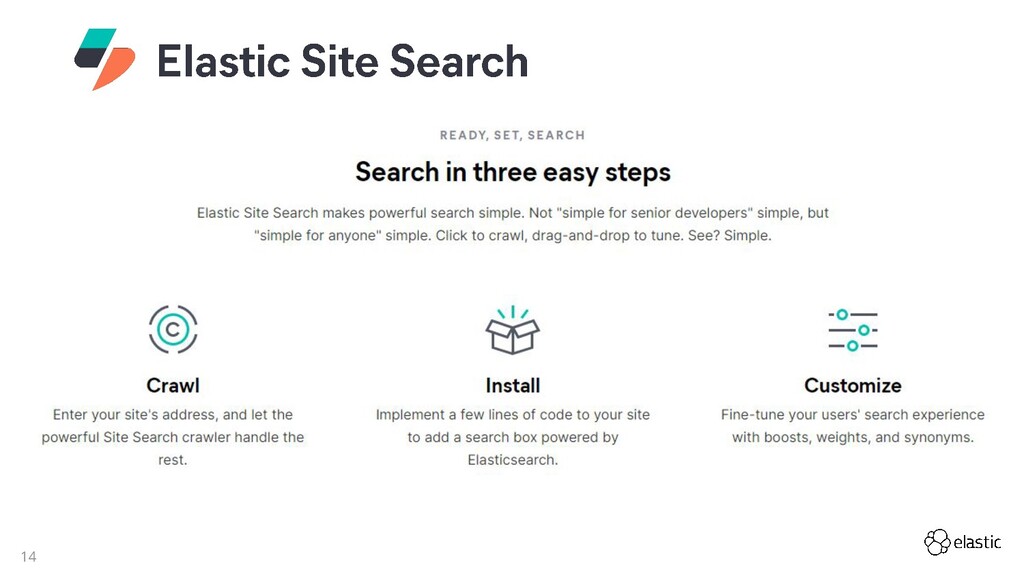 Elastic Site Search

READY, SET, SEARCH

Search in three easy steps

Elastic Site Search makes powerful search simple. Not "simple for senior developers" simple, but "simple for anyone" simple. Click to crawl, drag-and-drop to tune. See? Simple.

Crawl

Enter your site's address, and let the powerful Site Search crawler handle the rest.

Install

Implement a few lines of code to your site to add a search box powered by Elasticsearch.

Customize

Fine-tune your users' search experience with boosts, weights, and synonyms.

14

elastic