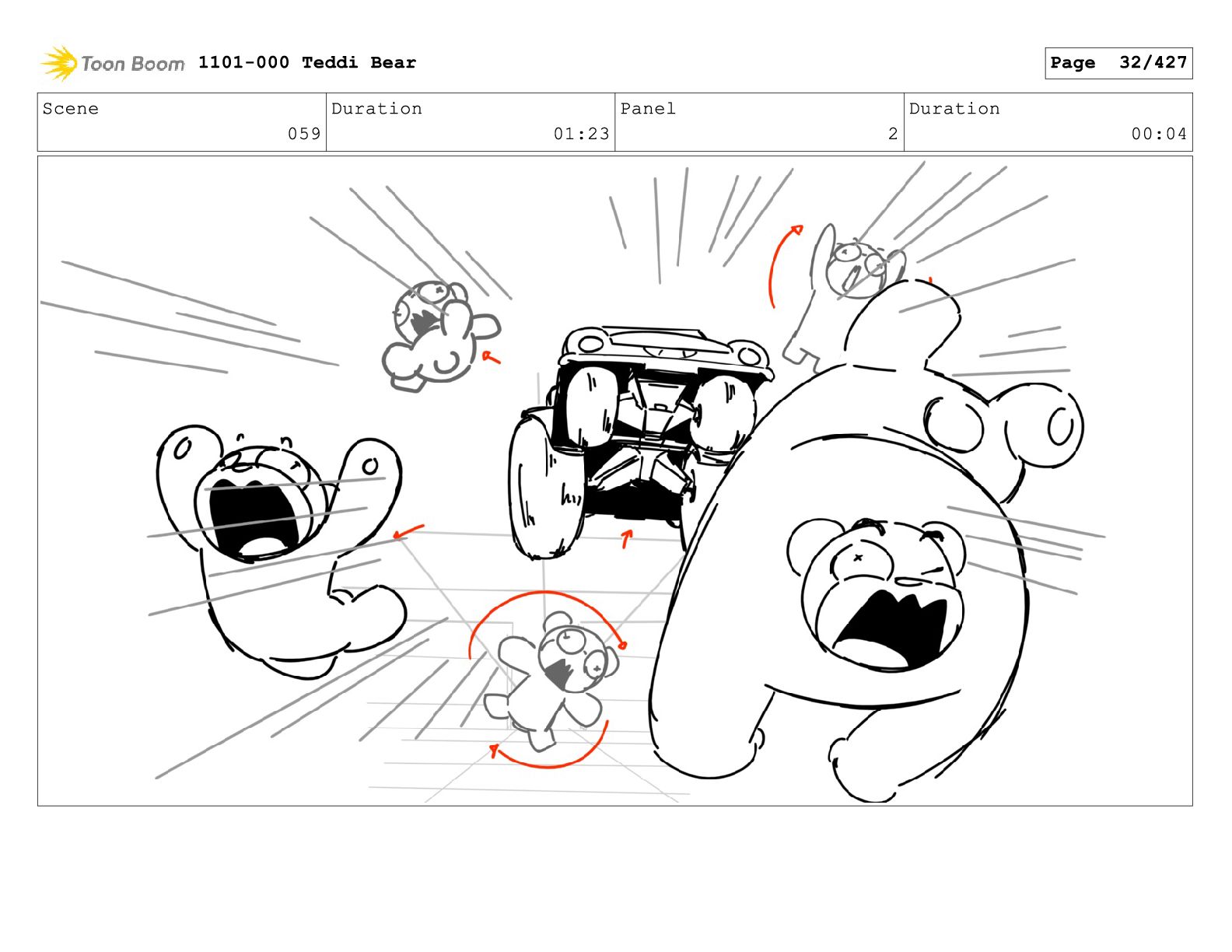 Toon Boom 1101-000 Teddi Bear

Page 32/427

| Scene | Duration | Panel | Duration |
|---|---|---|---|
| 059 | 01:23 | 2 | 00:04 |