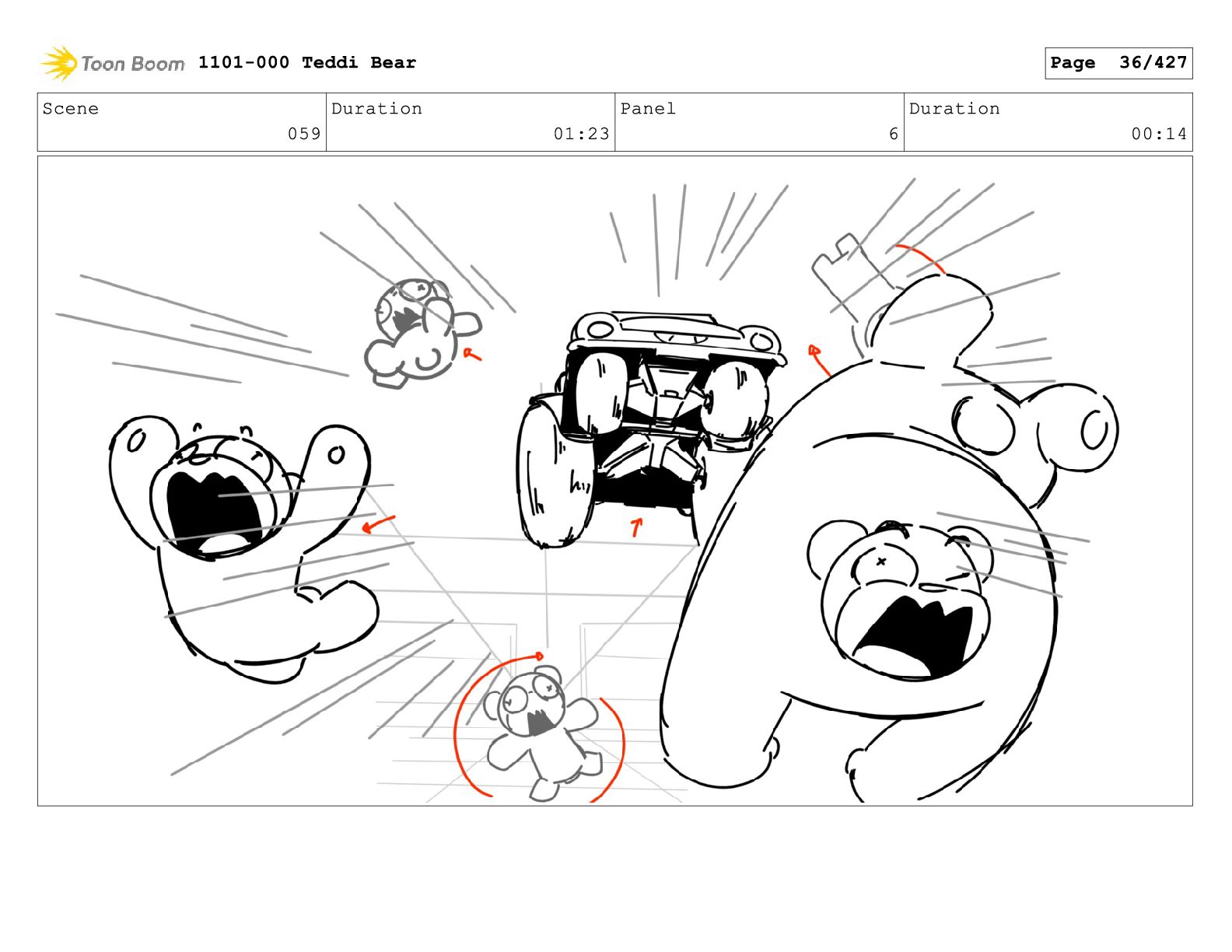 Toon Boom 1101-000 Teddi Bear

Page 36/427

| Scene | Duration | Panel | Duration |
|---|---|---|---|
| 059 | 01:23 | 6 | 00:14 |