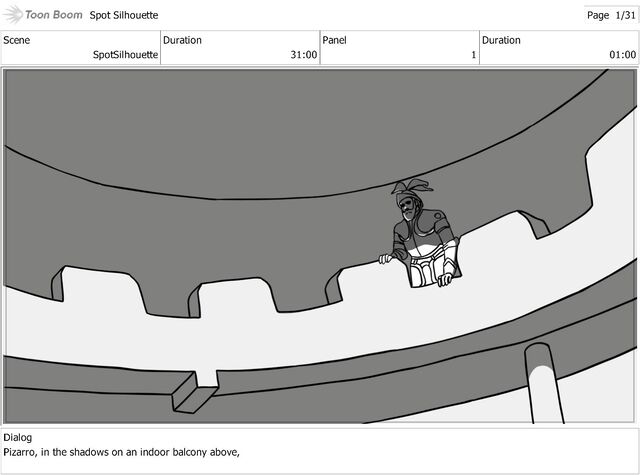 Toon Boom Spot Silhouette

Page 1/31

| Scene | Duration | Panel | Duration |
|---|---|---|---|
| SpotSilhouette | 31:00 | 1 | 01:00 |

Dialog
Pizarro, in the shadows on an indoor balcony above,