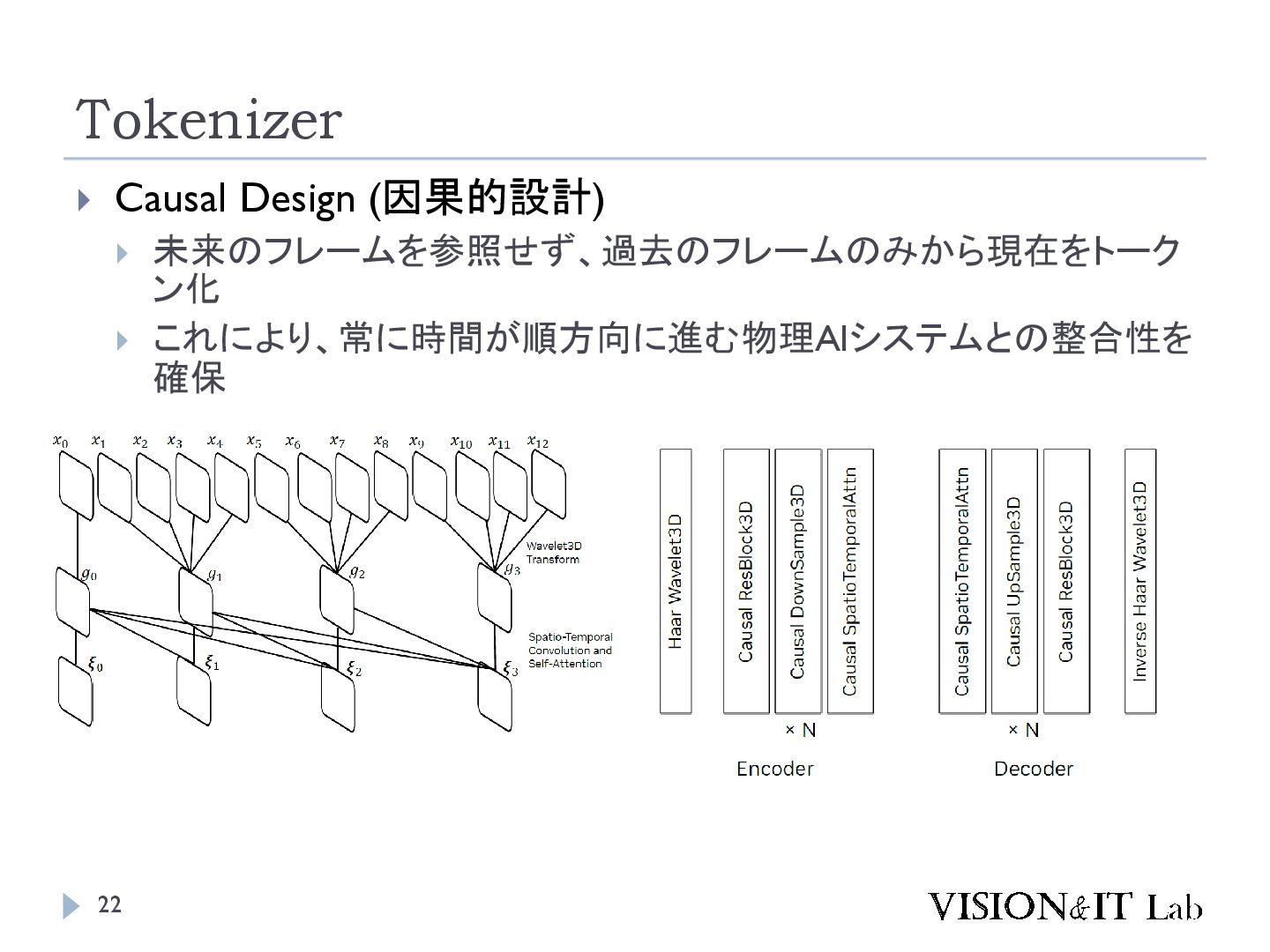 Tokenizer

Causal Design (因果的設計)

未来のフレームを参照せず、過去のフレームのみから現在をトークン化

これにより、常に時間が順方向に進む物理AIシステムとの整合性を確保

$x_0$ $x_1$ $x_2$ $x_3$ $x_4$ $x_5$ $x_6$ $x_7$ $x_8$ $x_9$ $x_{10}$ $x_{11}$ $x_{12}$

Wavelet3D Transform

$g_0$ $g_1$ $g_2$ $g_3$

Spatio-Temporal Convolution and Self-Attention

$\xi_0$ $\xi_1$ $\xi_2$ $\xi_3$

Haar Wavelet3D

Causal ResBlock3D

Causal DownSample3D

Causal SpatioTemporalAttn

× N

Encoder

Causal SpatioTemporalAttn

Causal UpSample3D

Causal ResBlock3D

× N

Inverse Haar Wavelet3D

Decoder

22

VISION&IT Lab