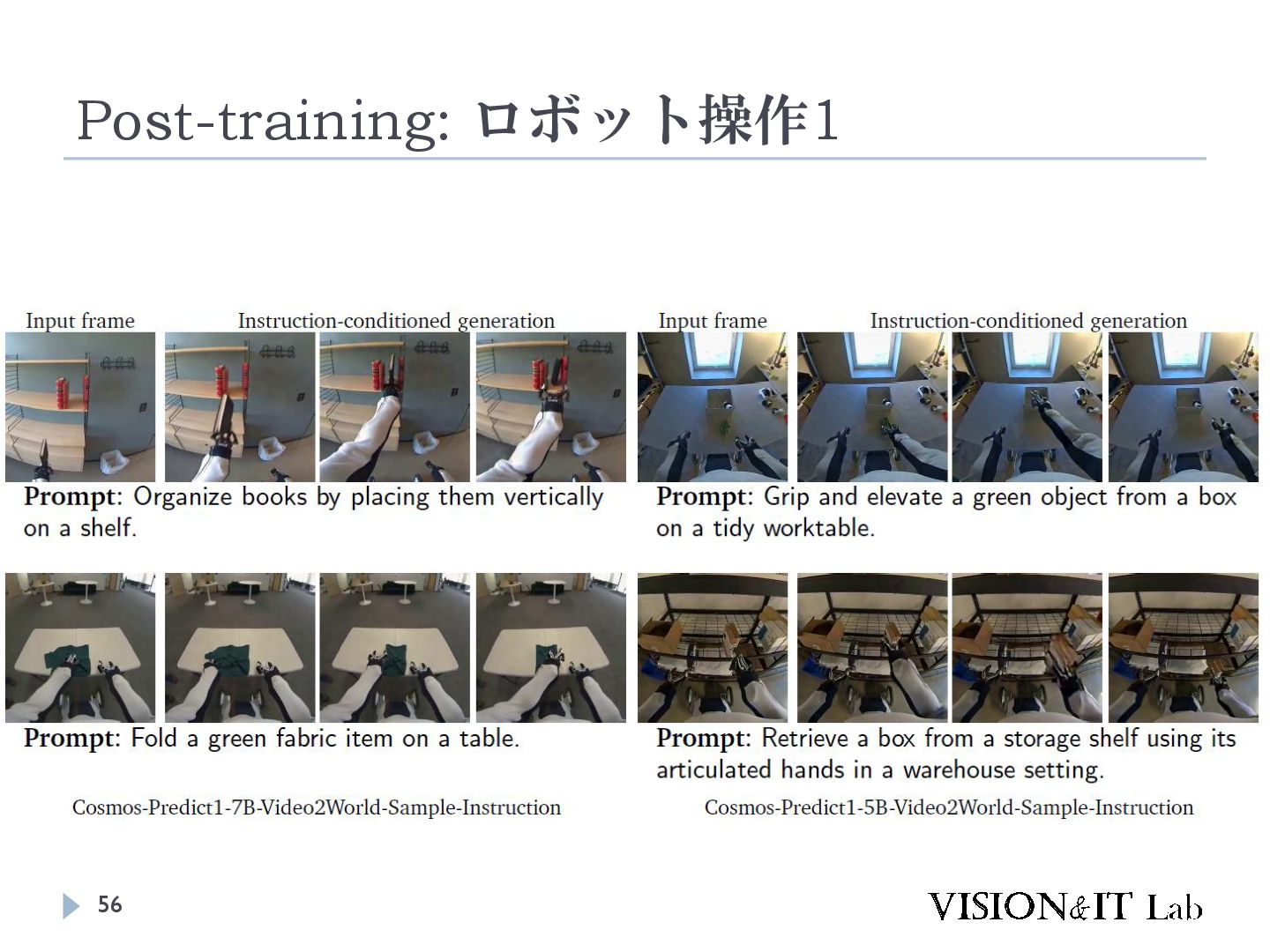 Post-training: ロボット操作1

Input frame

Instruction-conditioned generation

Prompt: Organize books by placing them vertically on a shelf.

Prompt: Fold a green fabric item on a table.

Cosmos-Predict1-7B-Video2World-Sample-Instruction

Input frame

Instruction-conditioned generation

Prompt: Grip and elevate a green object from a box on a tidy worktable.

Prompt: Retrieve a box from a storage shelf using its articulated hands in a warehouse setting.

Cosmos-Predict1-5B-Video2World-Sample-Instruction

56

VISION&IT Lab