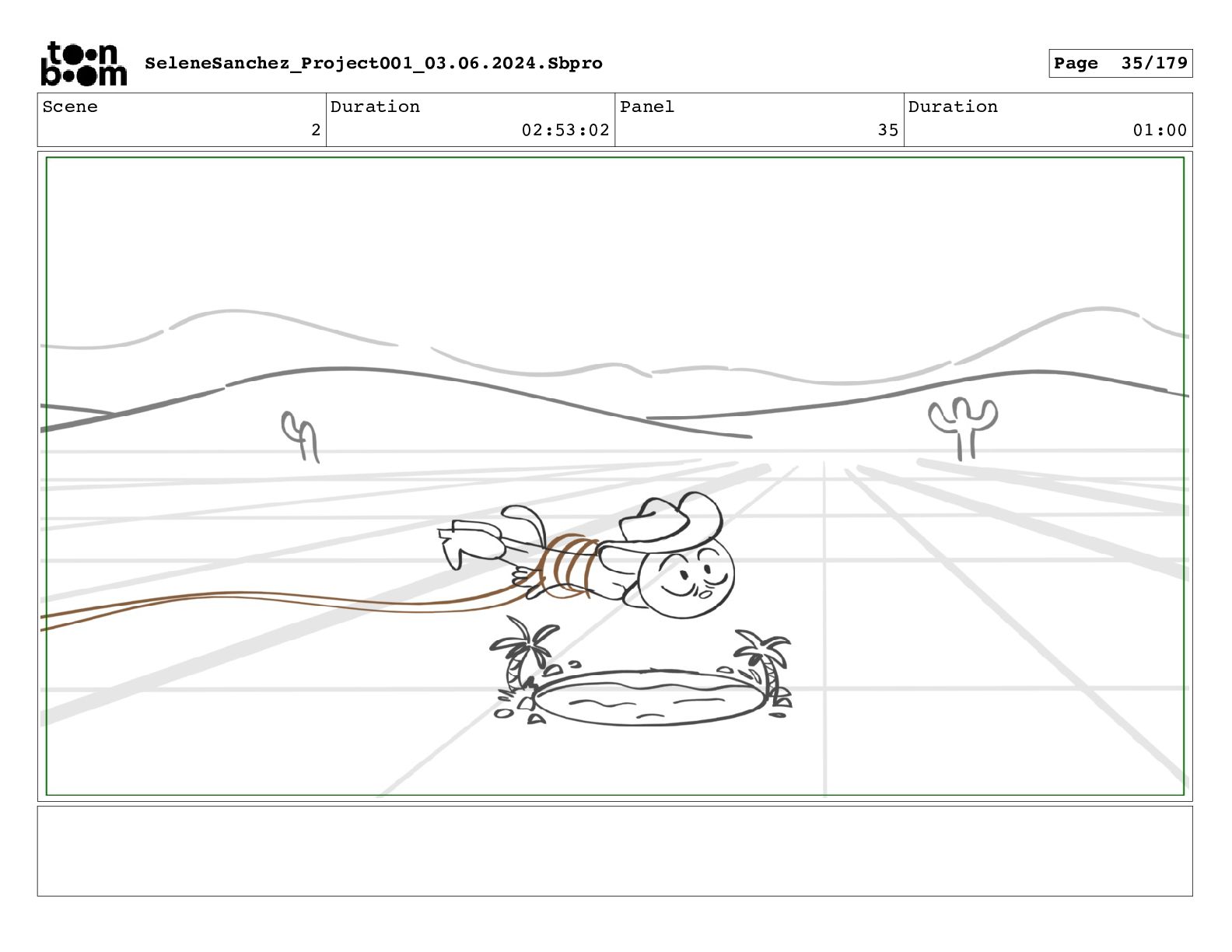 toon boom

SeleneSanchez_Project001_03.06.2024.Sbpro

Page 35/179

| Scene | Duration | Panel | Duration |
|---|---|---|---|
| 2 | 02:53:02 | 35 | 01:00 |