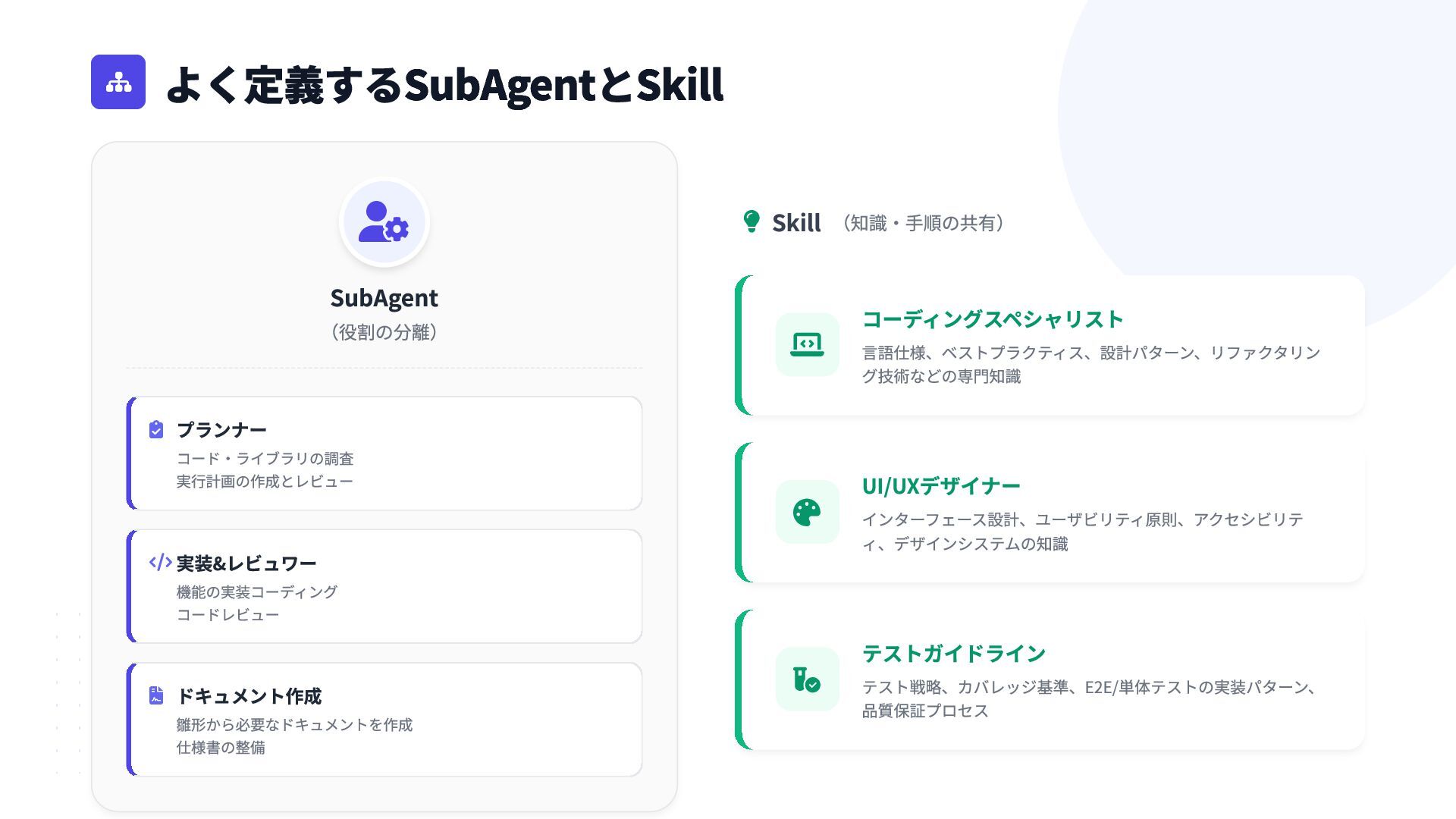 よく定義するSubAgentとSkill

SubAgent
(役割の分離)

プランナー
コード・ライブラリの調査
実行計画の作成とレビュー

実装&レビュワー
機能の実装コーディング
コードレビュー

ドキュメント作成
雛形から必要なドキュメントを作成
仕様書の整備

Skill (知識・手順の共有)

コーディングスペシャリスト
言語仕様、ベストプラクティス、設計パターン、リファクタリング技術などの専門知識

UI/UXデザイナー
インターフェース設計、ユーザビリティ原則、アクセシビリティ、デザインシステムの知識

テストガイドライン
テスト戦略、カバレッジ基準、E2E/単体テストの実装パターン、品質保証プロセス