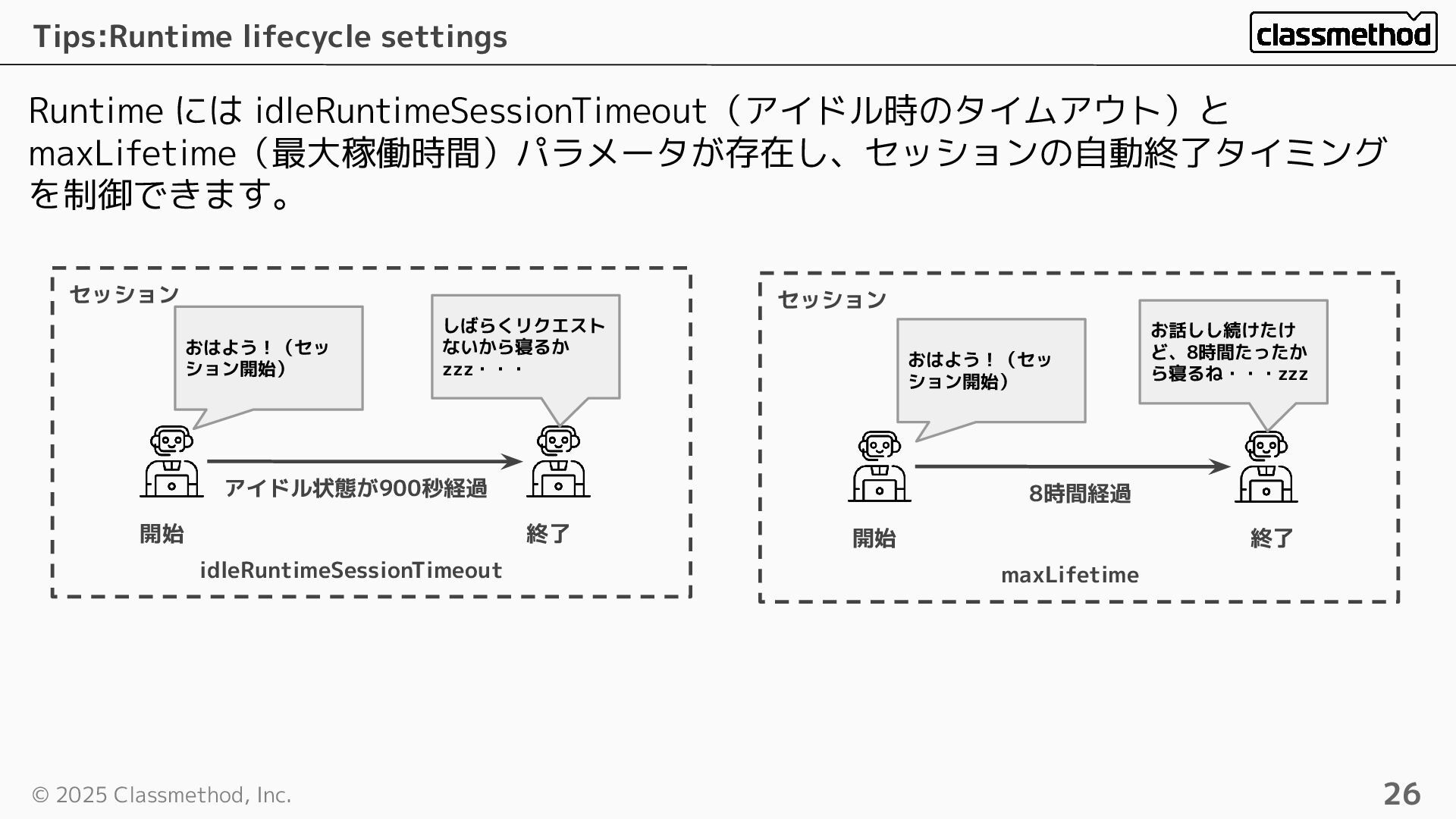 Tips:Runtime lifecycle settings

classmethod

Runtime には idleRuntimeSessionTimeout（アイドル時のタイムアウト）と maxLifetime（最大稼働時間）パラメータが存在し、セッションの自動終了タイミングを制御できます。

セッション

おはよう！（セッション開始）

しばらくリクエストないから寝るか zzz・・・

アイドル状態が900秒経過

開始

終了

idleRuntimeSessionTimeout

セッション

おはよう！（セッション開始）

お話しし続けたけど、8時間たったから寝るね・・・zzz

8時間経過

開始

終了

maxLifetime

© 2025 Classmethod, Inc.

26