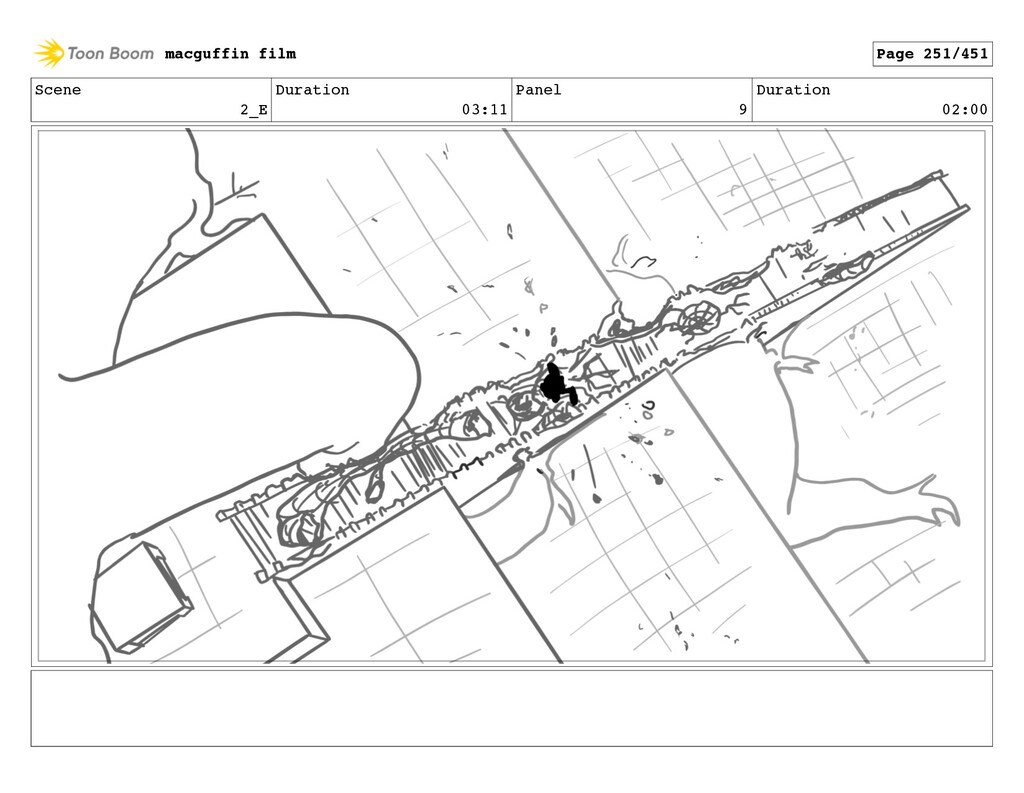 Toon Boom macguffin film

Page 251/451

| Scene | Duration | Panel | Duration |
|---|---|---|---|
| 2_E | 03:11 | 9 | 02:00 |