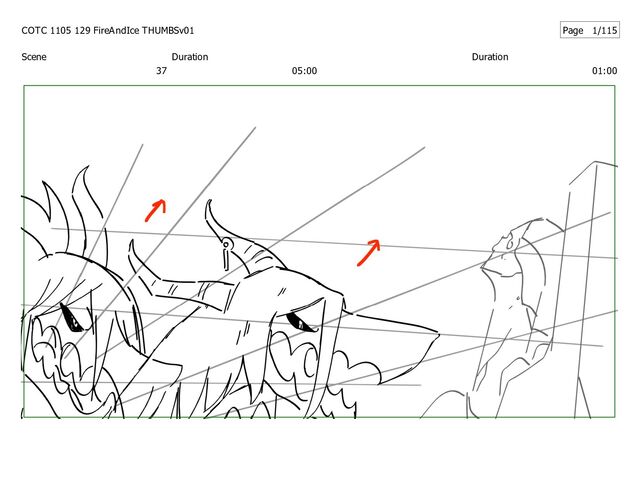 COTC 1105 129 FireAndIce THUMBSv01

Page 1/115

Scene 37

Duration 05:00

Duration 01:00