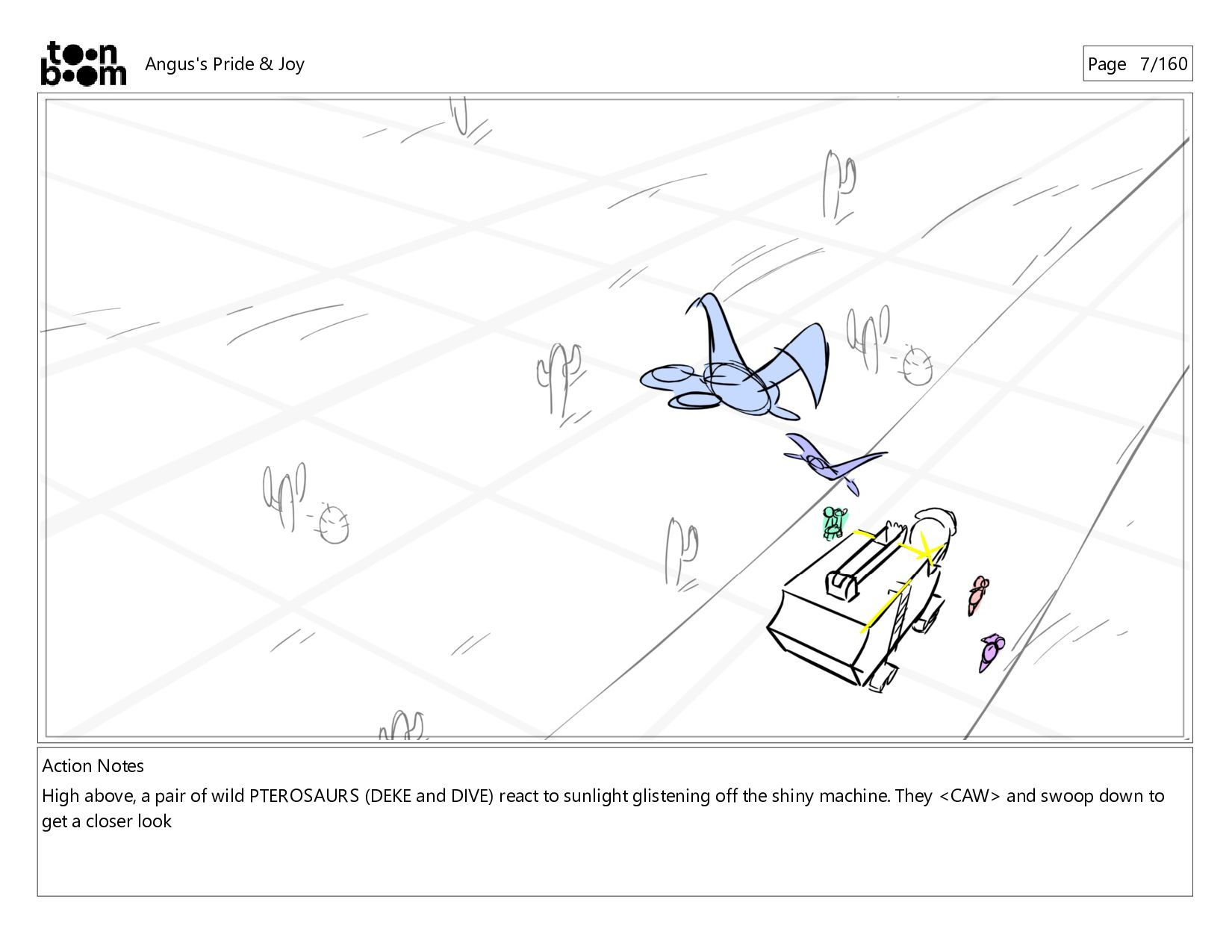 toon boom Angus's Pride & Joy

Page 7/160

Action Notes

High above, a pair of wild PTEROSAURS (DEKE and DIVE) react to sunlight glistening off the shiny machine. They <CAW> and swoop down to get a closer look