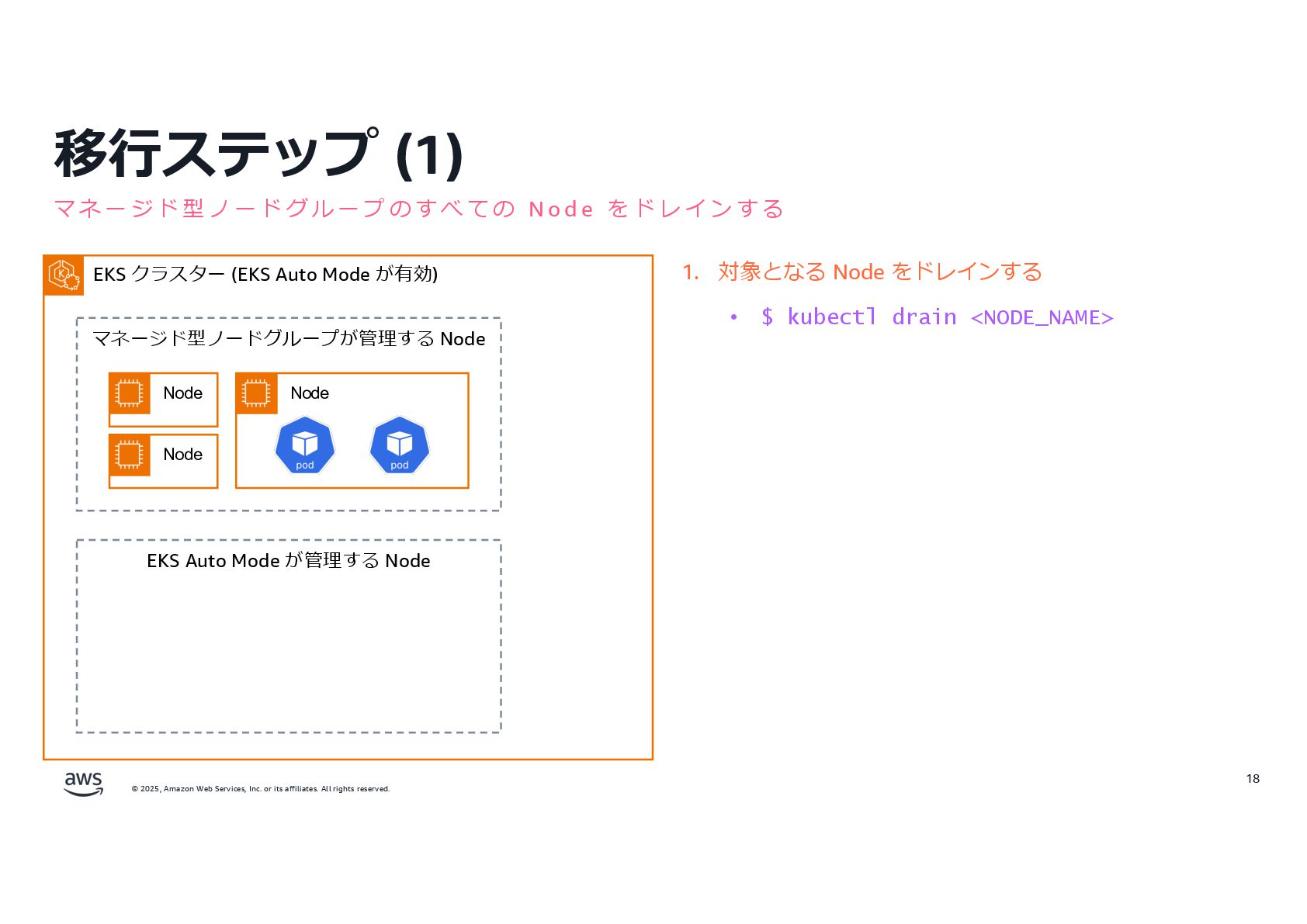 移行ステップ (1)

マネージド型ノードグループのすべての Node をドレインする

EKS クラスター (EKS Auto Mode が有効)

マネージド型ノードグループが管理する Node

Node

Node

Node

pod

pod

EKS Auto Mode が管理する Node

1. 対象となる Node をドレインする

• $ kubectl drain <NODE_NAME>

aws

© 2025, Amazon Web Services, Inc. or its affiliates. All rights reserved.

18