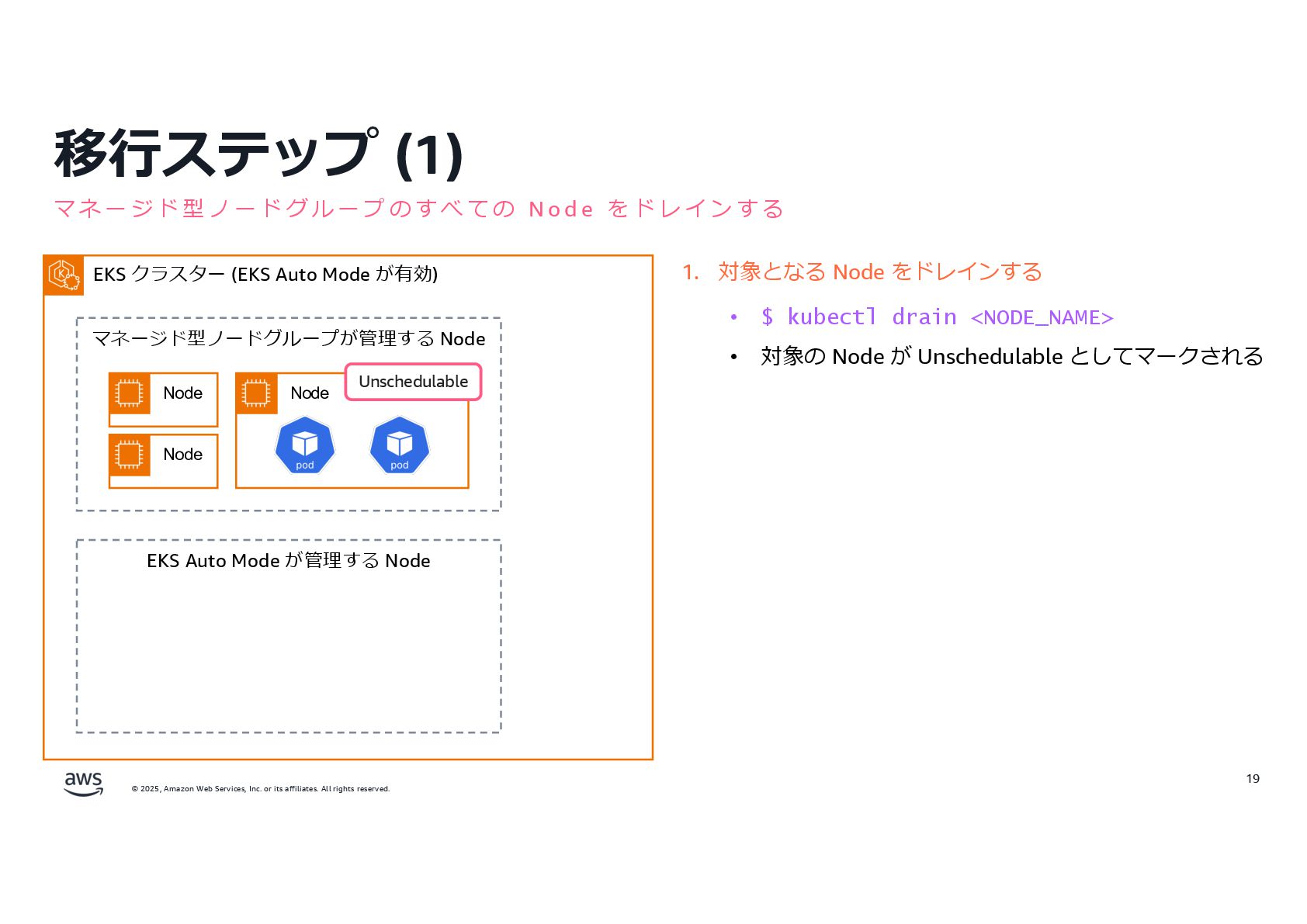 移行ステップ (1)

マネージド型ノードグループのすべての Node をドレインする

EKS クラスター (EKS Auto Mode が有効)

マネージド型ノードグループが管理する Node

Node

Node

Node

Unschedulable

pod

pod

EKS Auto Mode が管理する Node

1. 対象となる Node をドレインする

• $ kubectl drain <NODE_NAME>

• 対象の Node が Unschedulable としてマークされる

aws

© 2025, Amazon Web Services, Inc. or its affiliates. All rights reserved.

19