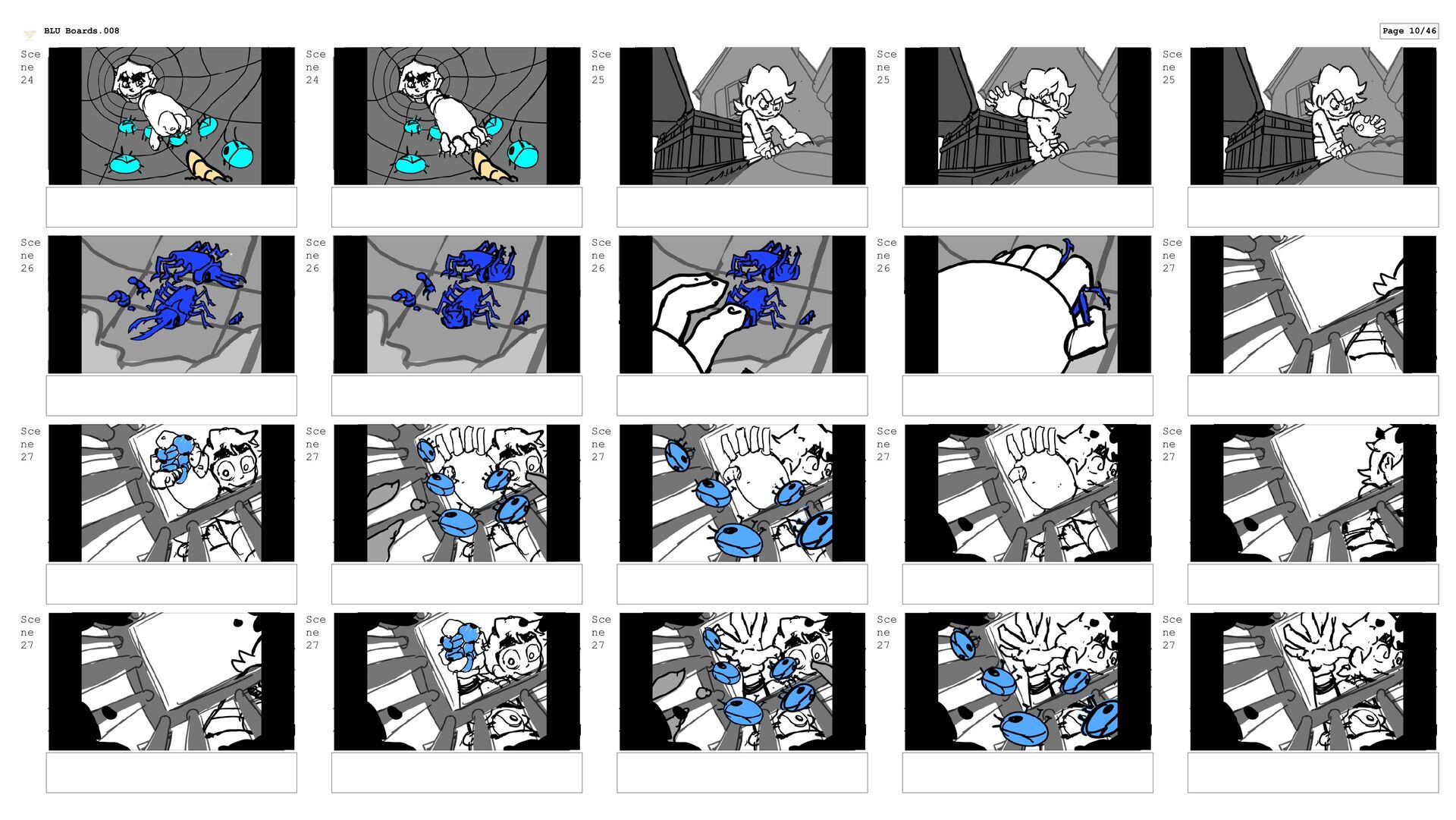 BLU Boards.008

Page 10/46

Scene 24

Scene 24

Scene 25

Scene 25

Scene 25

Scene 26

Scene 26

Scene 26

Scene 26

Scene 27

Scene 27

Scene 27

Scene 27

Scene 27

Scene 27

Scene 27

Scene 27

Scene 27

Scene 27

Scene 27