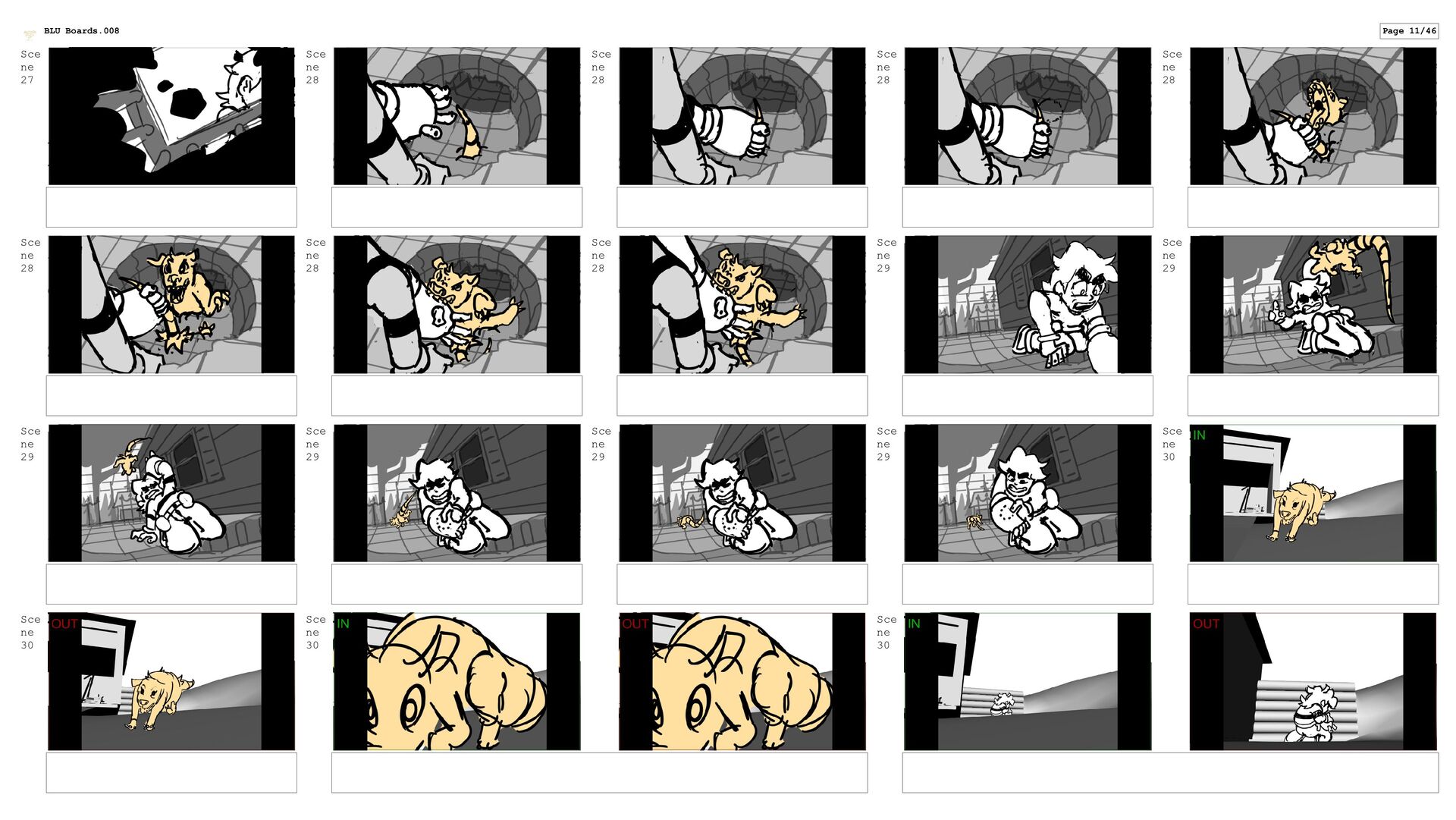 BLU Boards.008

Page 11/46

Scene 27

Scene 28

Scene 28

Scene 28

Scene 28

Scene 28

Scene 28

Scene 28

Scene 29

Scene 29

Scene 29

Scene 29

Scene 29

Scene 29

Scene 30

IN

Scene 30

OUT

Scene 30

IN

OUT

Scene 30

IN

OUT