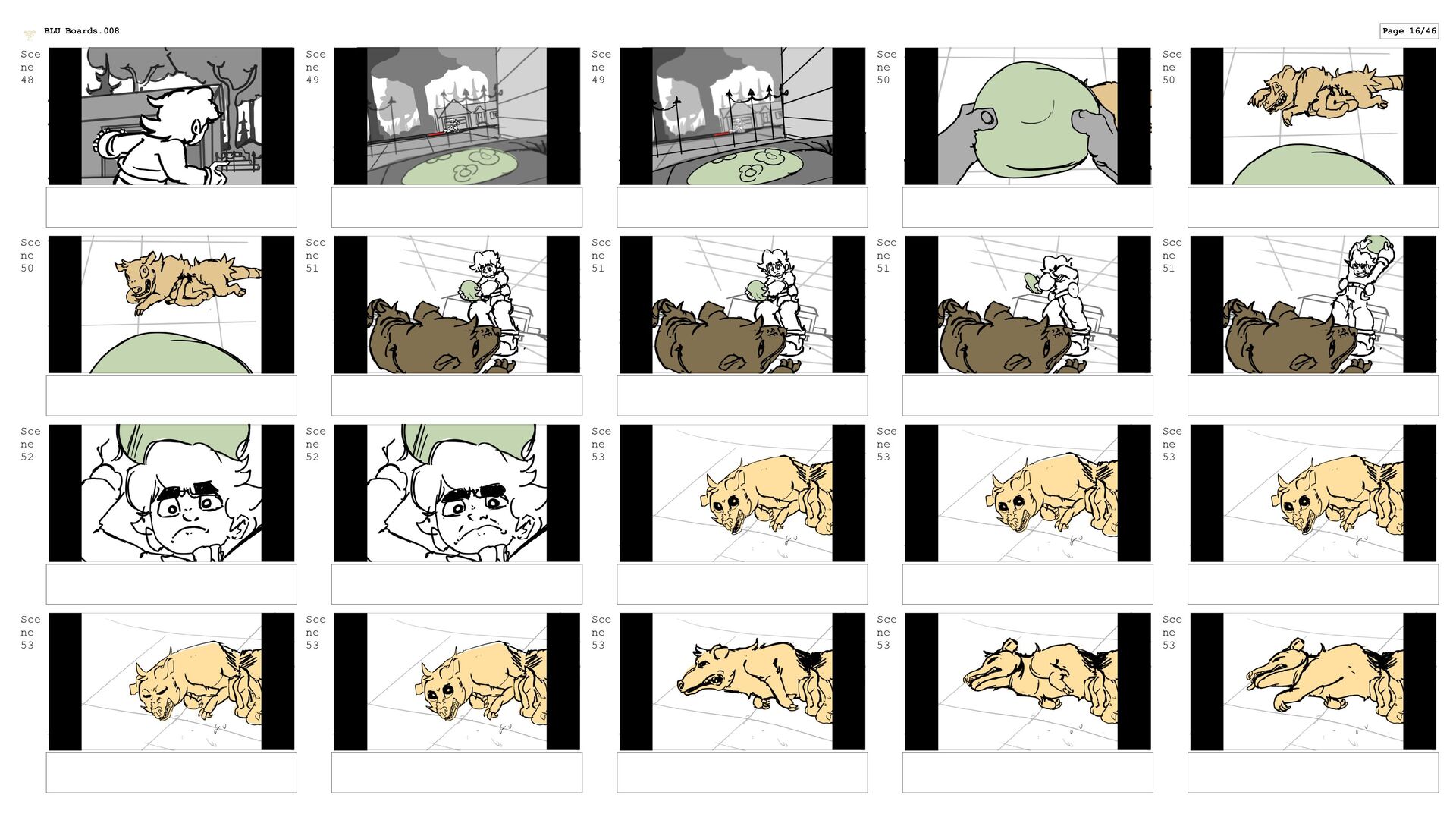 BLU Boards.008

Page 16/46

Scene 48

Scene 49

Scene 49

Scene 50

Scene 50

Scene 50

Scene 51

Scene 51

Scene 51

Scene 51

Scene 52

Scene 52

Scene 53

Scene 53

Scene 53

Scene 53

Scene 53

Scene 53

Scene 53

Scene 53