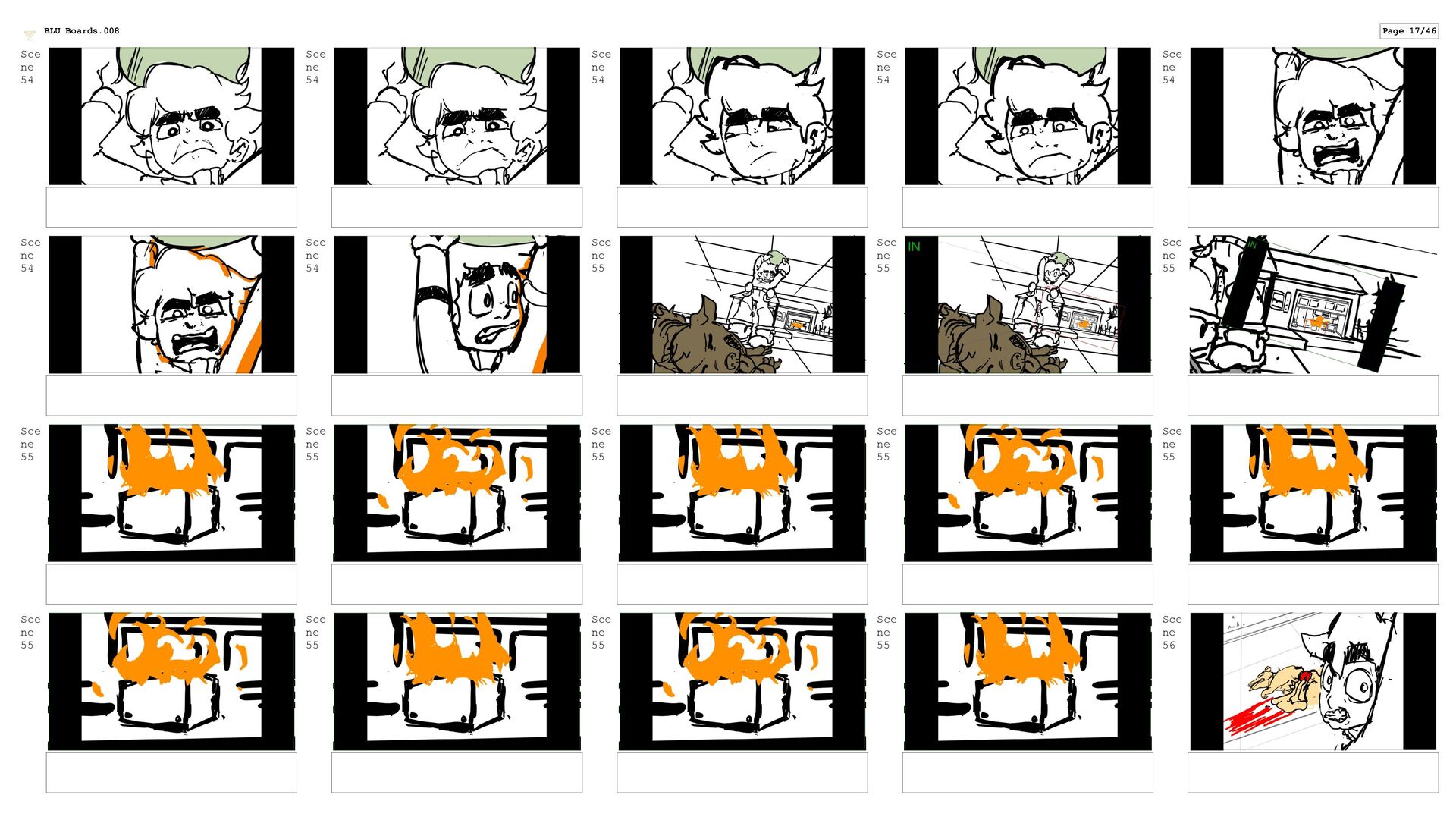 BLU Boards.008

Page 17/46

Scene 54

Scene 54

Scene 54

Scene 54

Scene 54

Scene 54

Scene 54

Scene 55

Scene 55

IN

Scene 55

IN

Scene 55

Scene 55

Scene 55

Scene 55

Scene 55

Scene 55

Scene 55

Scene 55

Scene 55

Scene 56