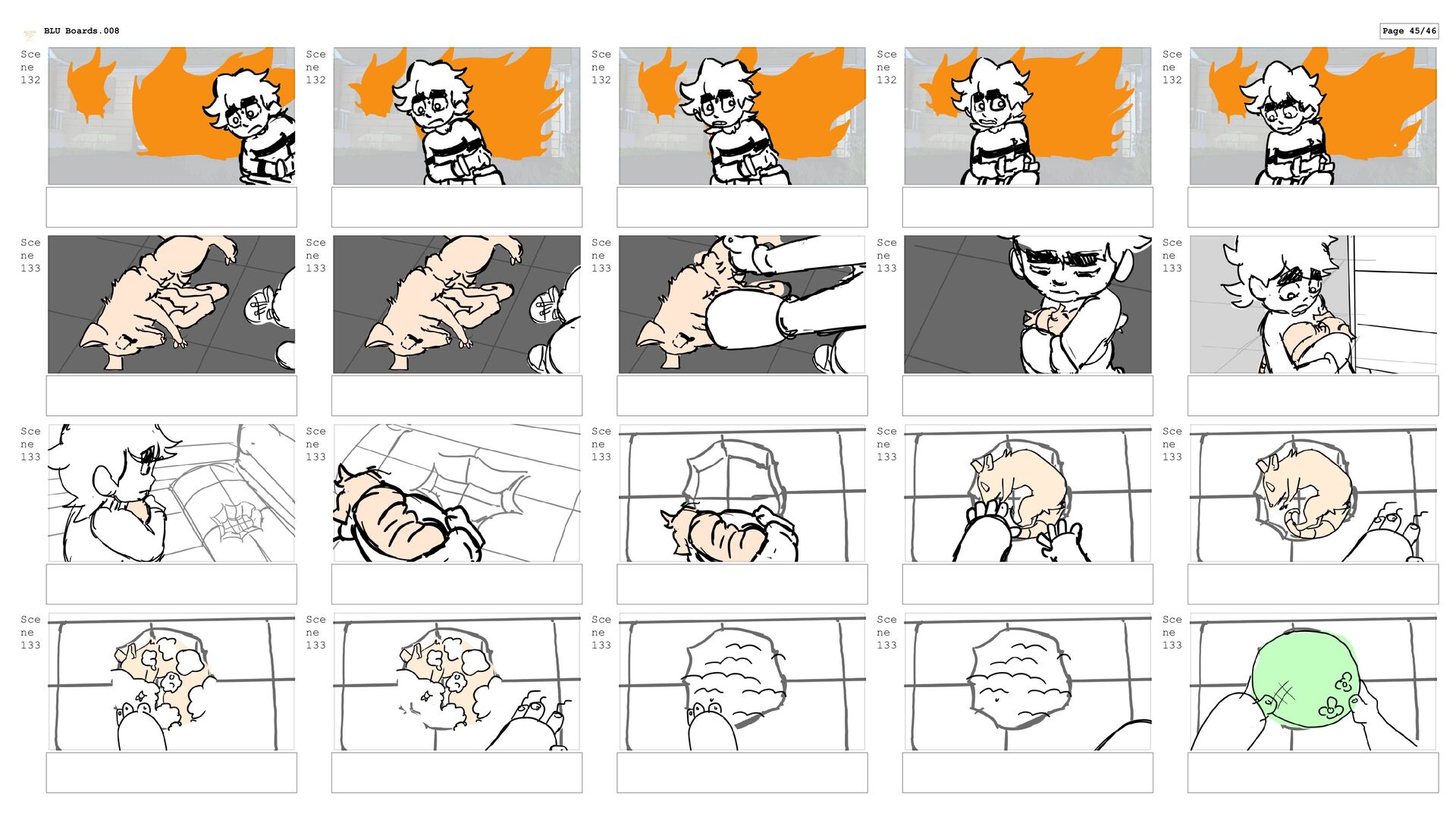 BLU Boards.008

Page 45/46

Scene 132

Scene 132

Scene 132

Scene 132

Scene 132

Scene 133

Scene 133

Scene 133

Scene 133

Scene 133

Scene 133

Scene 133

Scene 133

Scene 133

Scene 133

Scene 133

Scene 133

Scene 133

Scene 133

Scene 133