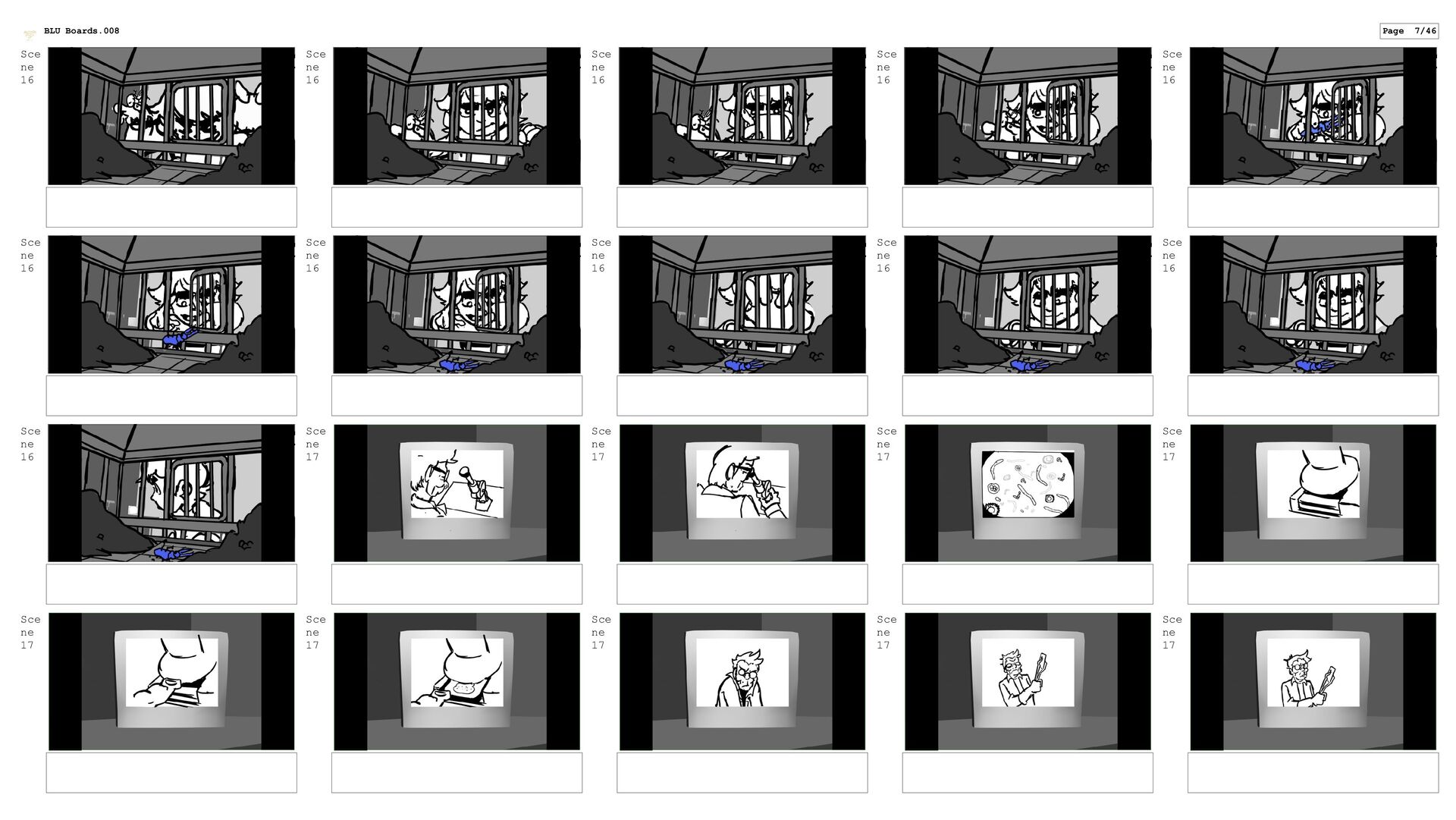 BLU Boards.008

Page 7/46

Scene 16

Scene 16

Scene 16

Scene 16

Scene 16

Scene 16

Scene 16

Scene 16

Scene 16

Scene 16

Scene 16

Scene 17

Scene 17

Scene 17

Scene 17

Scene 17

Scene 17

Scene 17

Scene 17

Scene 17