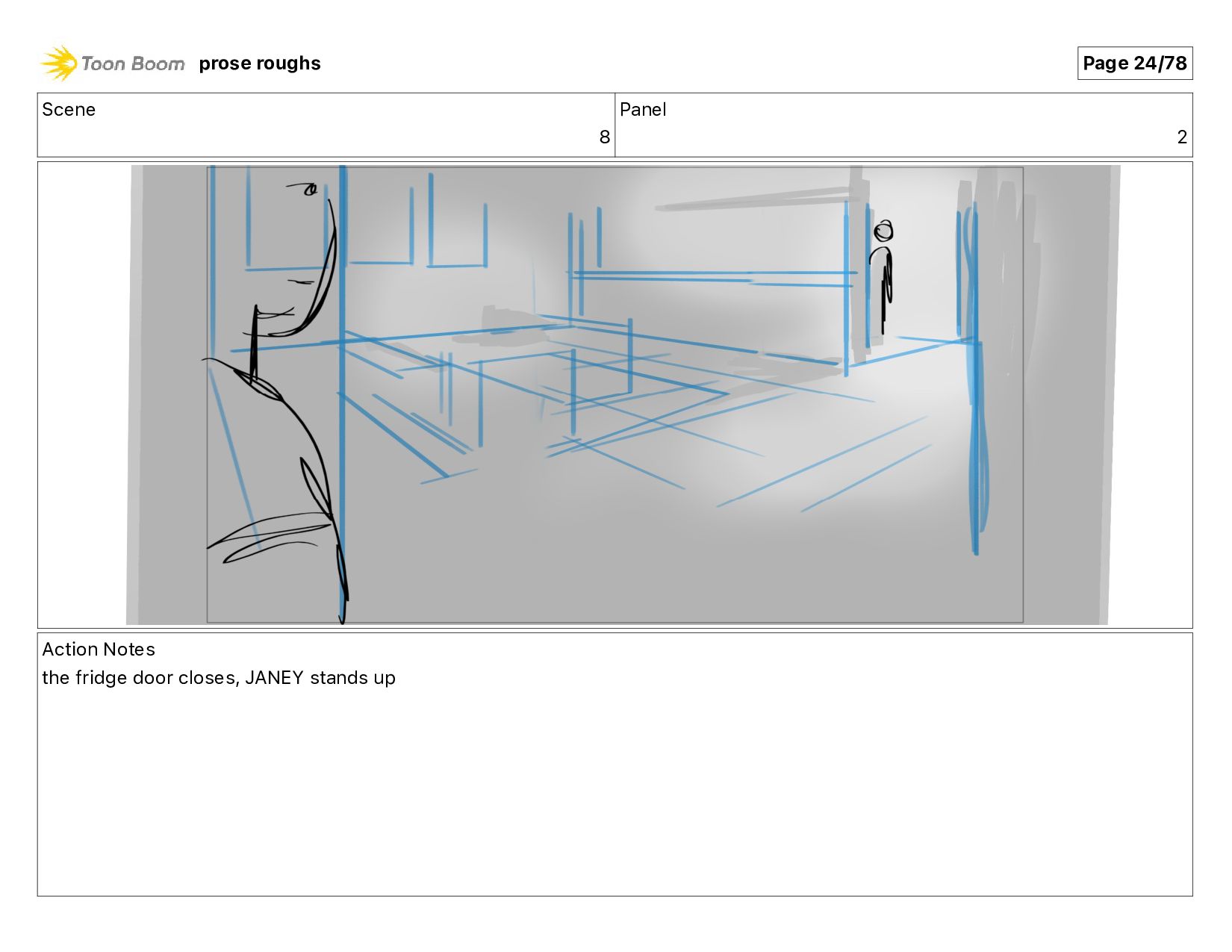 Toon Boom prose roughs

Page 24/78

| Scene | Panel |
|---|---|
| 8 | 2 |

Action Notes
the fridge door closes, JANEY stands up