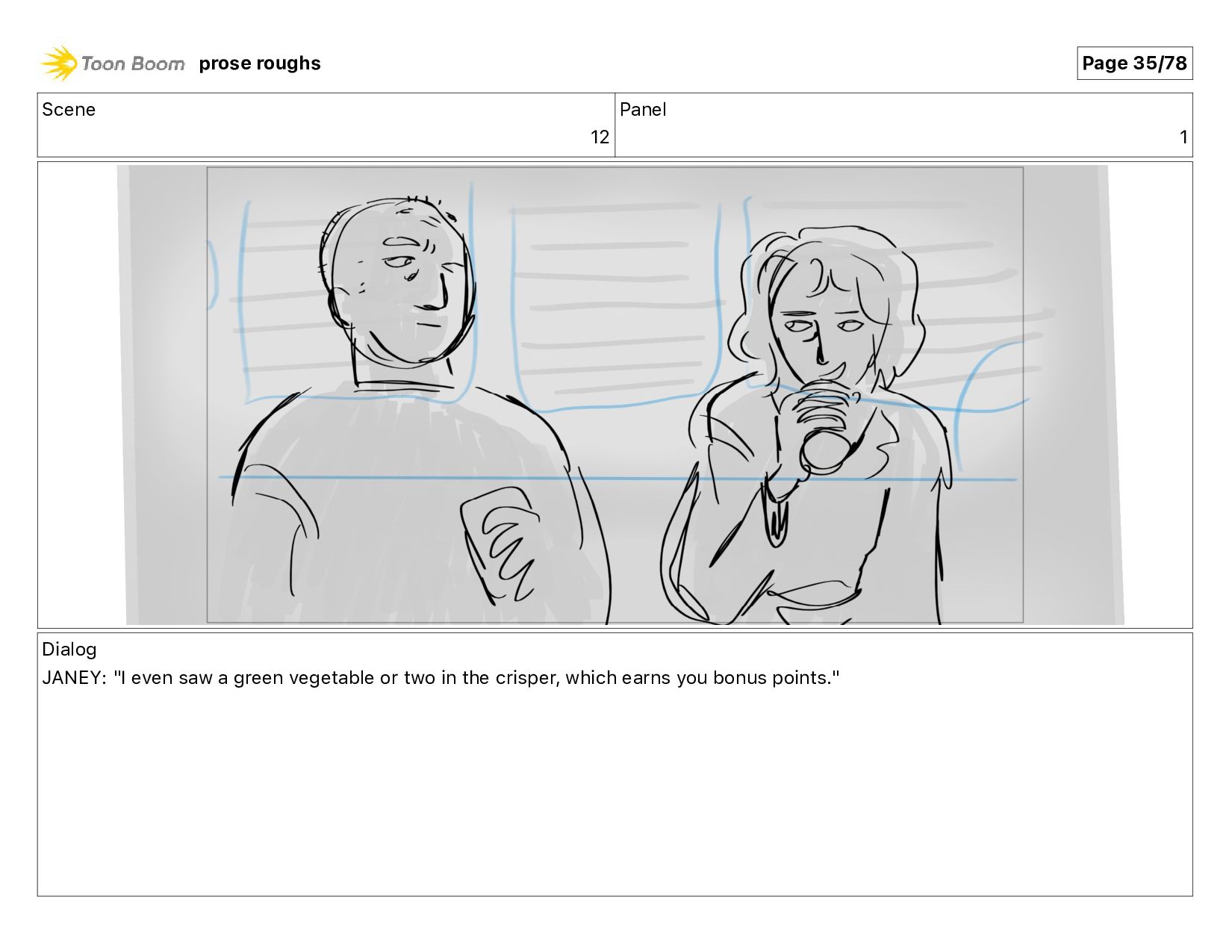 Toon Boom prose roughs

Page 35/78

| Scene | Panel |
|---|---|
| 12 | 1 |

Dialog
JANEY: "I even saw a green vegetable or two in the crisper, which earns you bonus points."