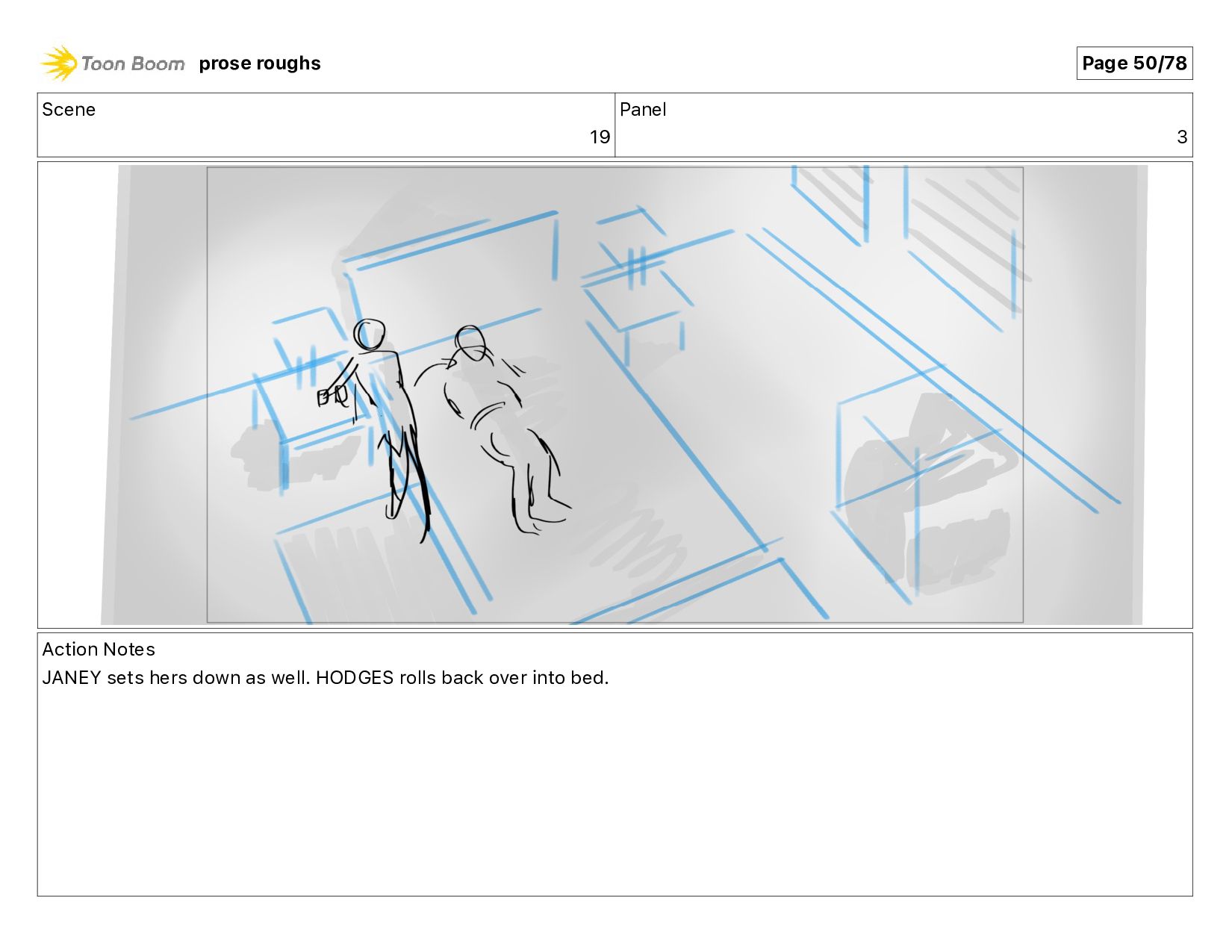 Toon Boom prose roughs

Page 50/78

| Scene | Panel |
|---|---|
| 19 | 3 |

Action Notes
JANEY sets hers down as well. HODGES rolls back over into bed.