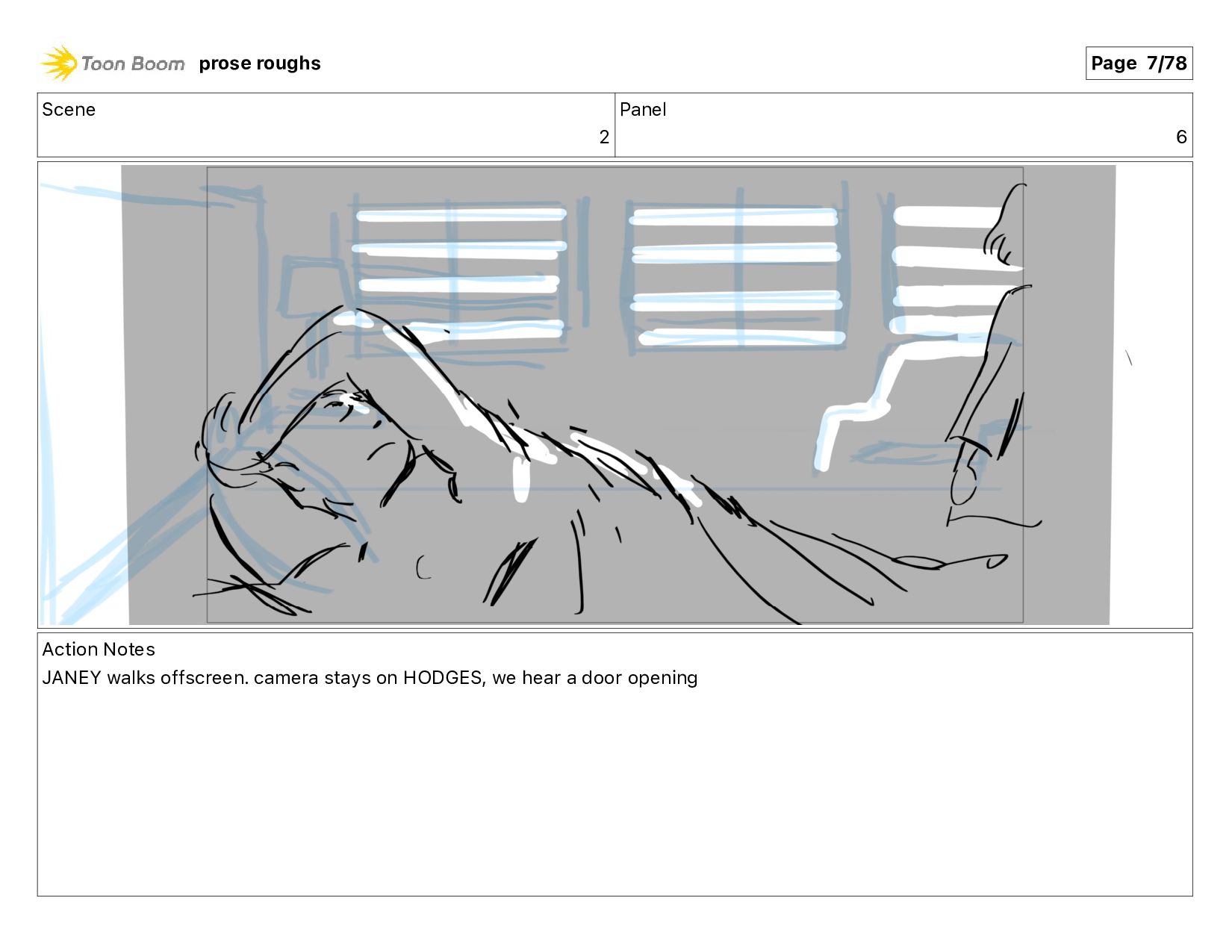 Toon Boom prose roughs

Page 7/78

| Scene | Panel |
|---|---|
| 2 | 6 |

Action Notes
JANEY walks offscreen. camera stays on HODGES, we hear a door opening