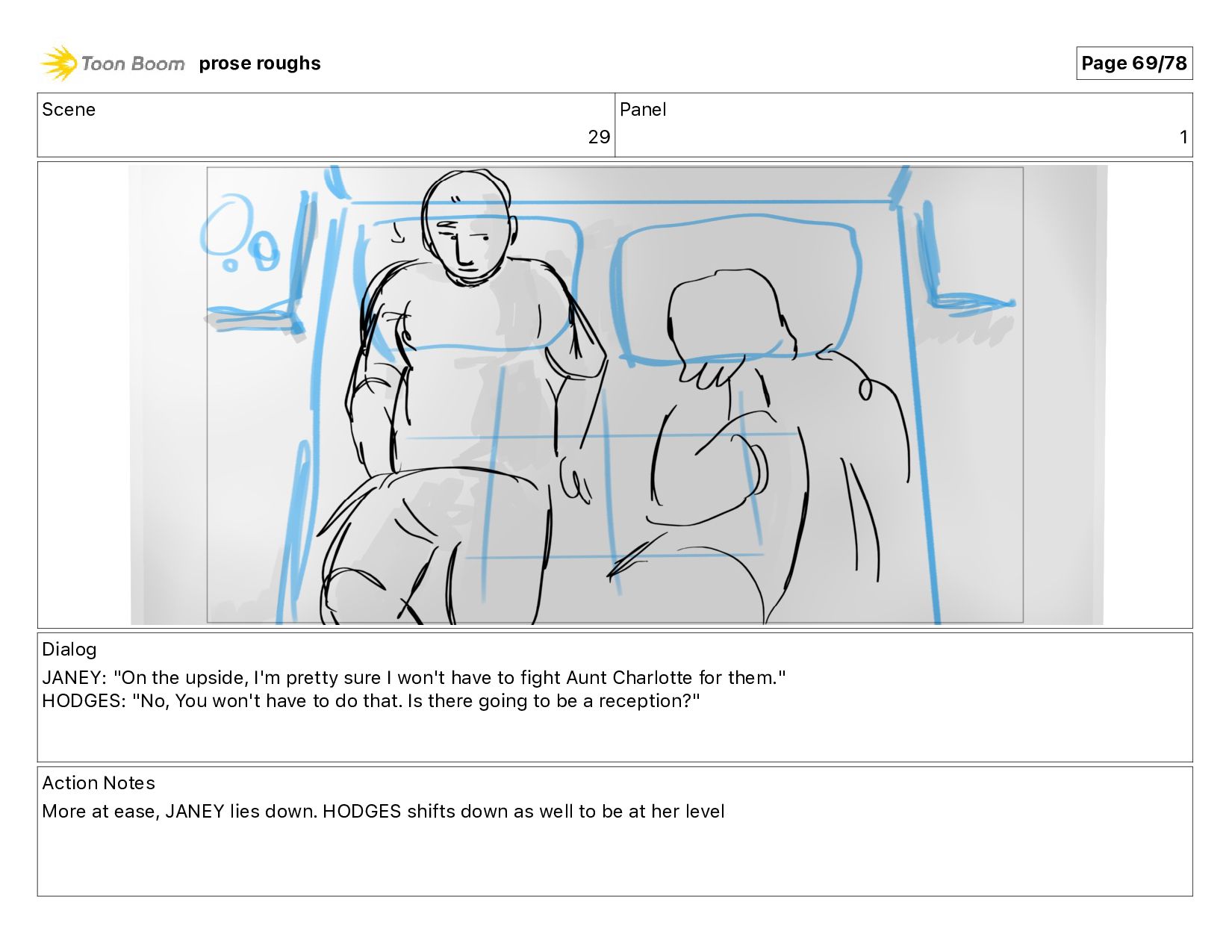 Toon Boom prose roughs

Page 69/78

| Scene | Panel |
|---|---|
| 29 | 1 |

Dialog
JANEY: "On the upside, I'm pretty sure I won't have to fight Aunt Charlotte for them."
HODGES: "No, You won't have to do that. Is there going to be a reception?"

Action Notes
More at ease, JANEY lies down. HODGES shifts down as well to be at her level