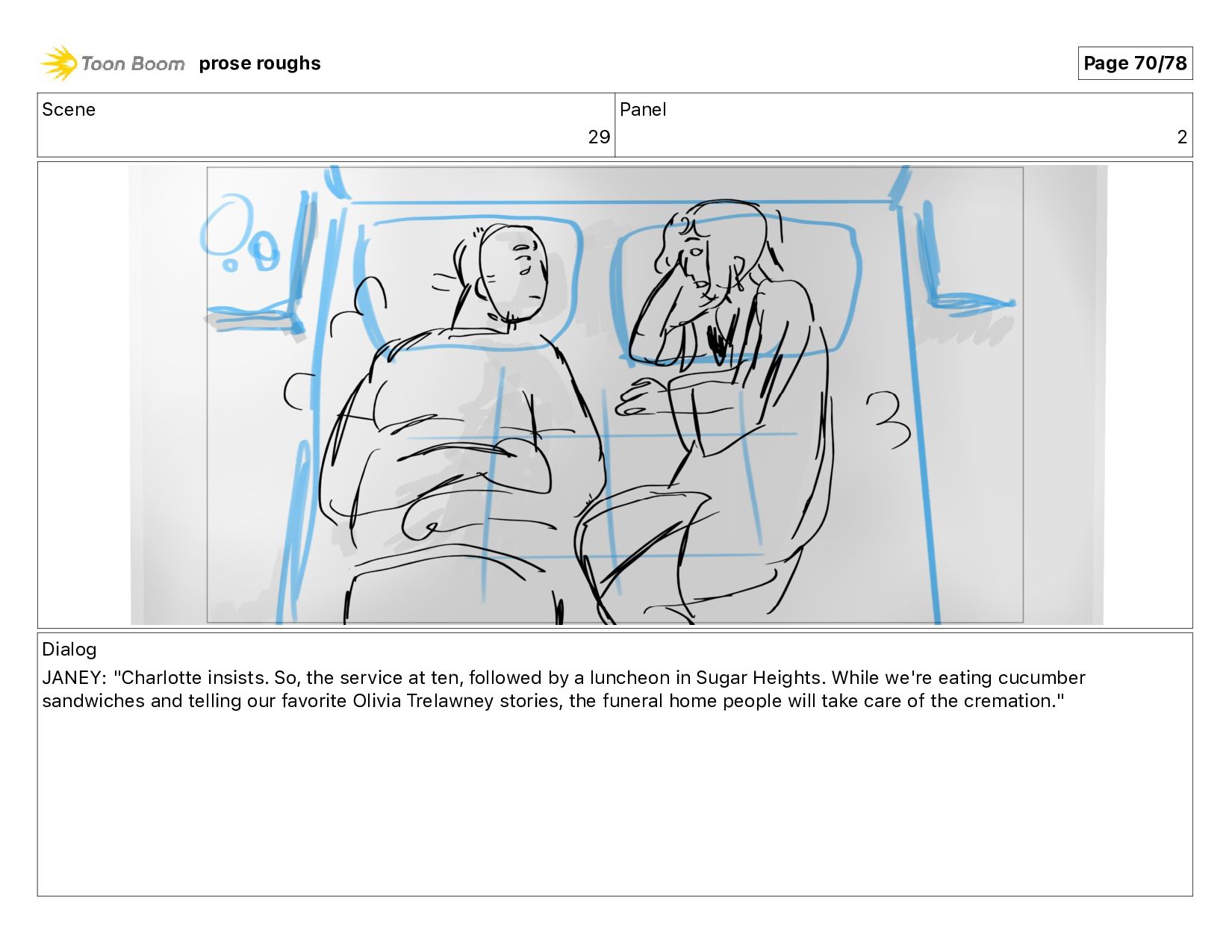 Toon Boom prose roughs

Page 70/78

Scene
29

Panel
2

Dialog
JANEY: "Charlotte insists. So, the service at ten, followed by a luncheon in Sugar Heights. While we're eating cucumber sandwiches and telling our favorite Olivia Trelawney stories, the funeral home people will take care of the cremation."