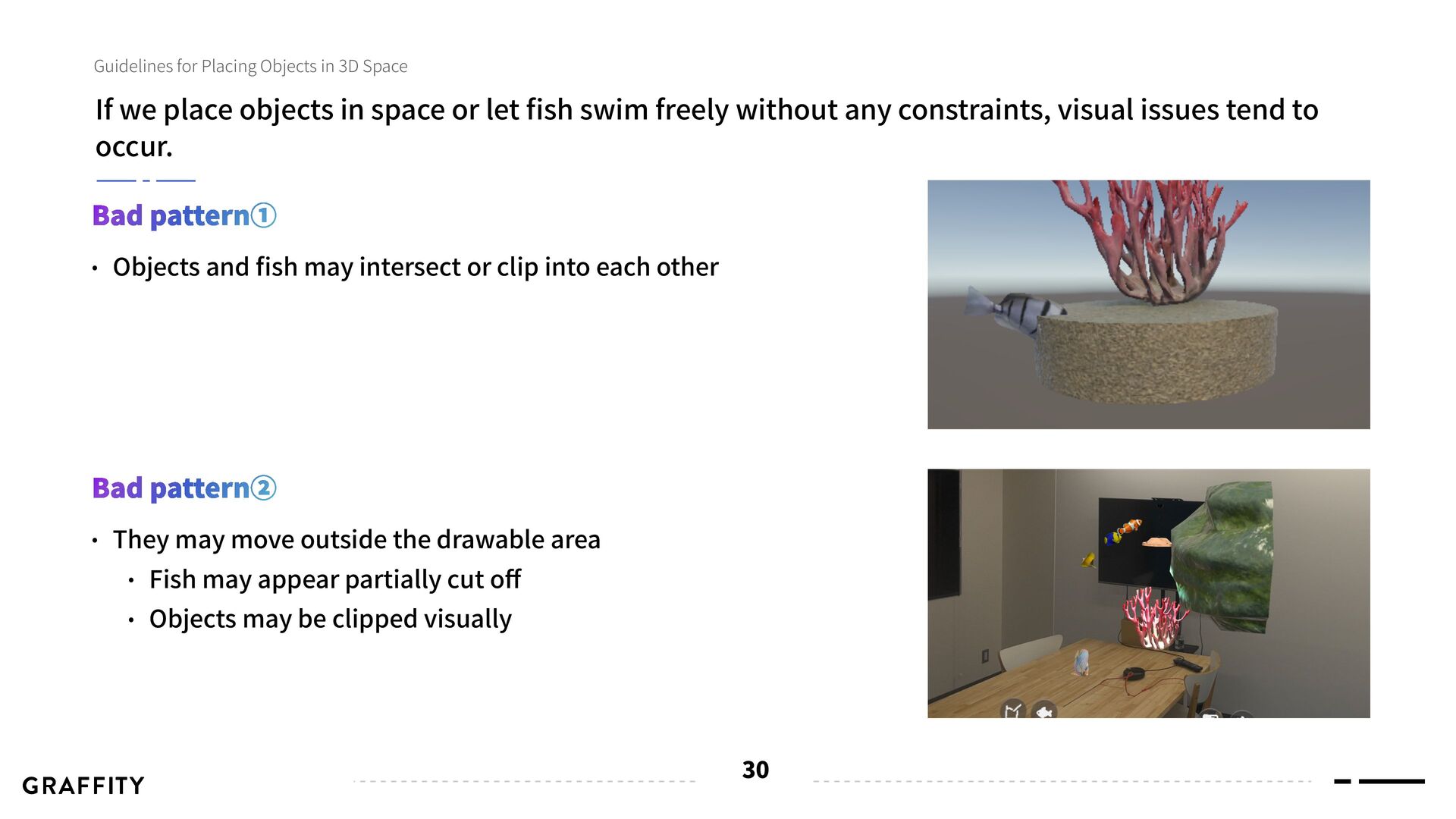 Guidelines for Placing Objects in 3D Space

If we place objects in space or let fish swim freely without any constraints, visual issues tend to occur.

Bad pattern①

• Objects and fish may intersect or clip into each other

Bad pattern②

• They may move outside the drawable area
  • Fish may appear partially cut off
  • Objects may be clipped visually

GRAFFITY

30