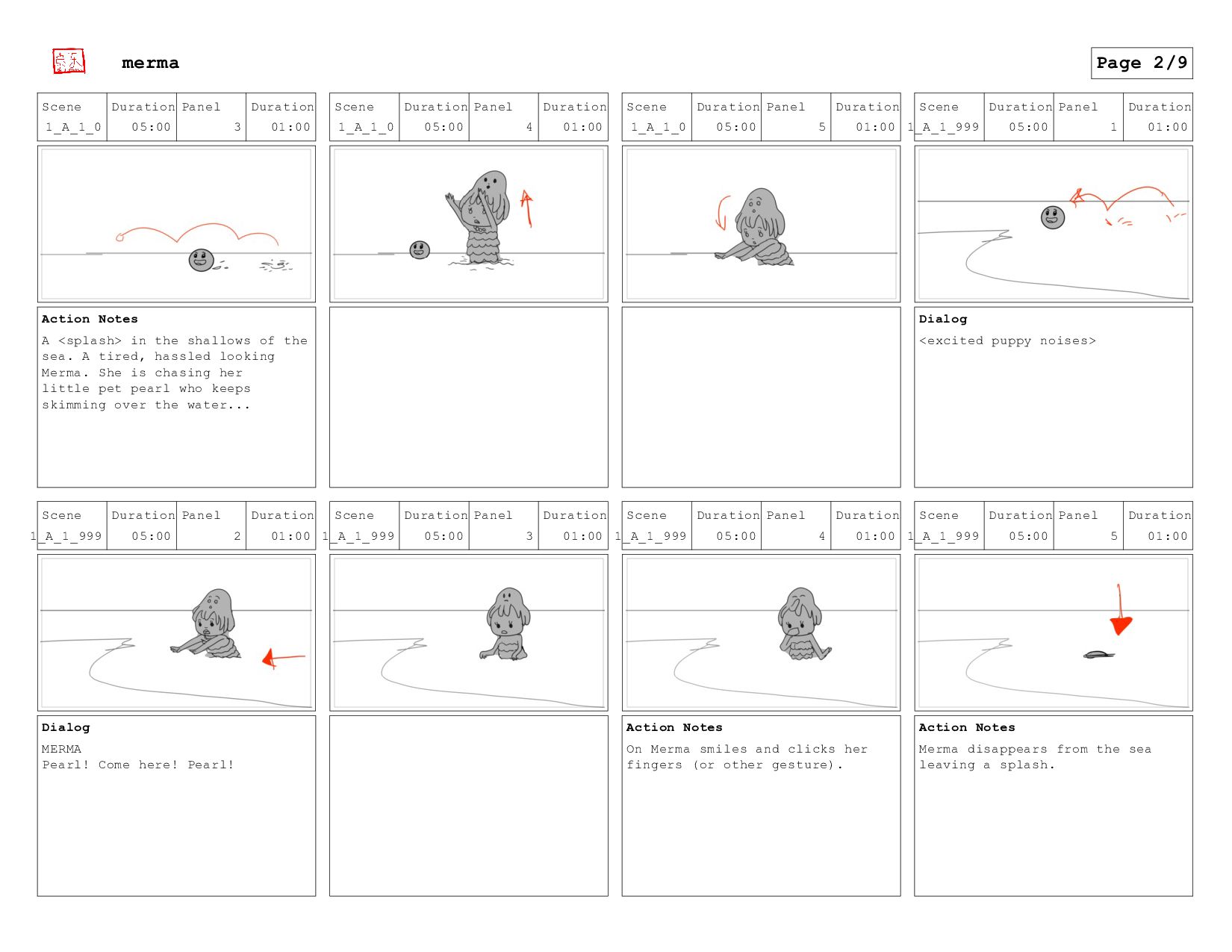 merma

Page 2/9

| Scene | Duration | Panel | Duration |
|---|---|---|---|
| 1_A_1_0 | 05:00 | 3 | 01:00 |

Action Notes
A <splash> in the shallows of the sea. A tired, hassled looking Merma. She is chasing her little pet pearl who keeps skimming over the water...

| Scene | Duration | Panel | Duration |
|---|---|---|---|
| 1_A_1_0 | 05:00 | 4 | 01:00 |

| Scene | Duration | Panel | Duration |
|---|---|---|---|
| 1_A_1_0 | 05:00 | 5 | 01:00 |

| Scene | Duration | Panel | Duration |
|---|---|---|---|
| 1_A_1_999 | 05:00 | 1 | 01:00 |

Dialog
<excited puppy noises>

| Scene | Duration | Panel | Duration |
|---|---|---|---|
| 1_A_1_999 | 05:00 | 2 | 01:00 |

Dialog
MERMA
Pearl! Come here! Pearl!

| Scene | Duration | Panel | Duration |
|---|---|---|---|
| 1_A_1_999 | 05:00 | 3 | 01:00 |

| Scene | Duration | Panel | Duration |
|---|---|---|---|
| 1_A_1_999 | 05:00 | 4 | 01:00 |

Action Notes
On Merma smiles and clicks her fingers (or other gesture).

| Scene | Duration | Panel | Duration |
|---|---|---|---|
| 1_A_1_999 | 05:00 | 5 | 01:00 |

Action Notes
Merma disappears from the sea leaving a splash.