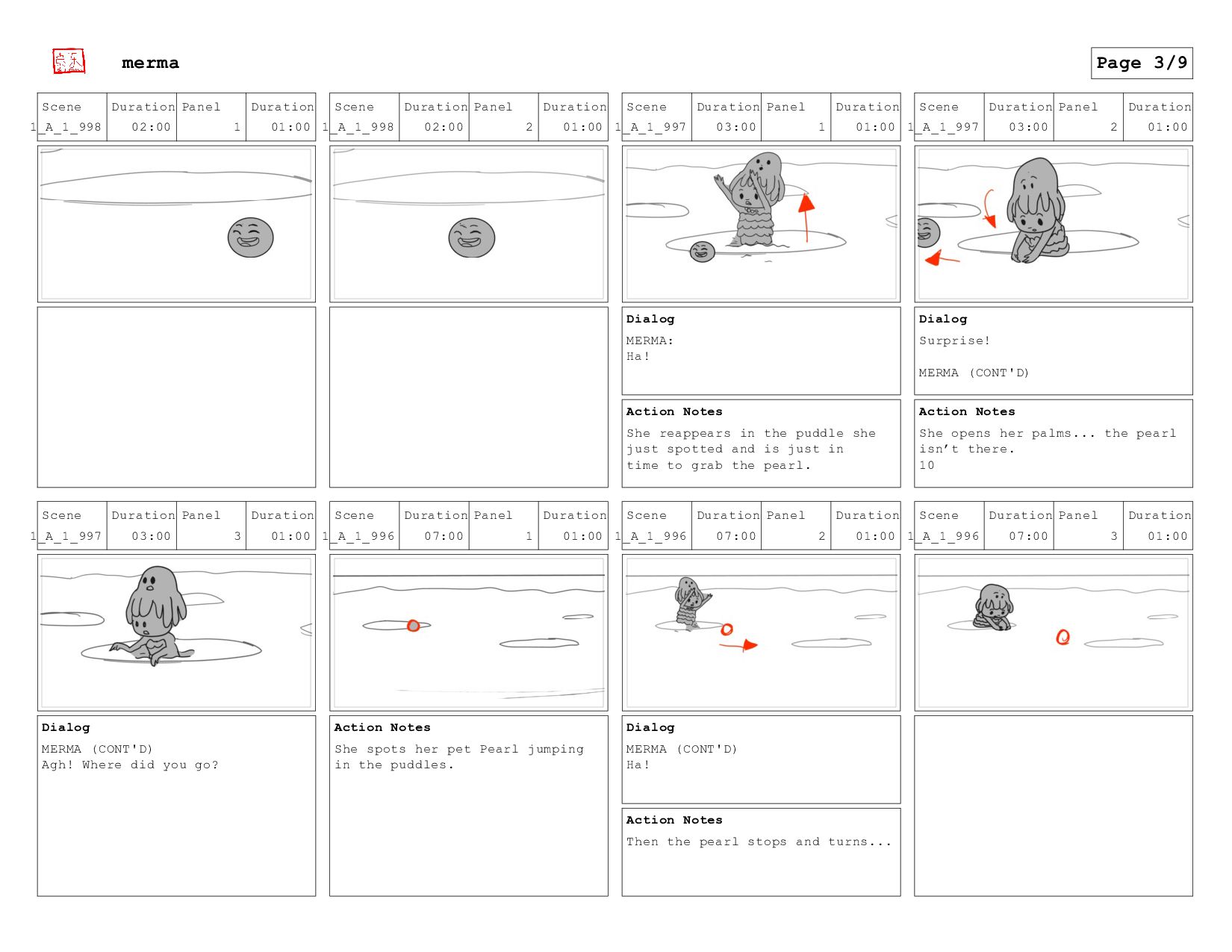 merma

Page 3/9

| Scene | Duration | Panel | Duration |
|---|---|---|---|
| 1_A_1_998 | 02:00 | 1 | 01:00 |

| Scene | Duration | Panel | Duration |
|---|---|---|---|
| 1_A_1_998 | 02:00 | 2 | 01:00 |

| Scene | Duration | Panel | Duration |
|---|---|---|---|
| 1_A_1_997 | 03:00 | 1 | 01:00 |

Dialog
MERMA:
Ha!

Action Notes
She reappears in the puddle she just spotted and is just in time to grab the pearl.

| Scene | Duration | Panel | Duration |
|---|---|---|---|
| 1_A_1_997 | 03:00 | 2 | 01:00 |

Dialog
Surprise!

MERMA (CONT'D)

Action Notes
She opens her palms... the pearl isn't there.
10

| Scene | Duration | Panel | Duration |
|---|---|---|---|
| 1_A_1_997 | 03:00 | 3 | 01:00 |

Dialog
MERMA (CONT'D)
Agh! Where did you go?

| Scene | Duration | Panel | Duration |
|---|---|---|---|
| 1_A_1_996 | 07:00 | 1 | 01:00 |

Action Notes
She spots her pet Pearl jumping in the puddles.

| Scene | Duration | Panel | Duration |
|---|---|---|---|
| 1_A_1_996 | 07:00 | 2 | 01:00 |

Dialog
MERMA (CONT'D)
Ha!

Action Notes
Then the pearl stops and turns...

| Scene | Duration | Panel | Duration |
|---|---|---|---|
| 1_A_1_996 | 07:00 | 3 | 01:00 |