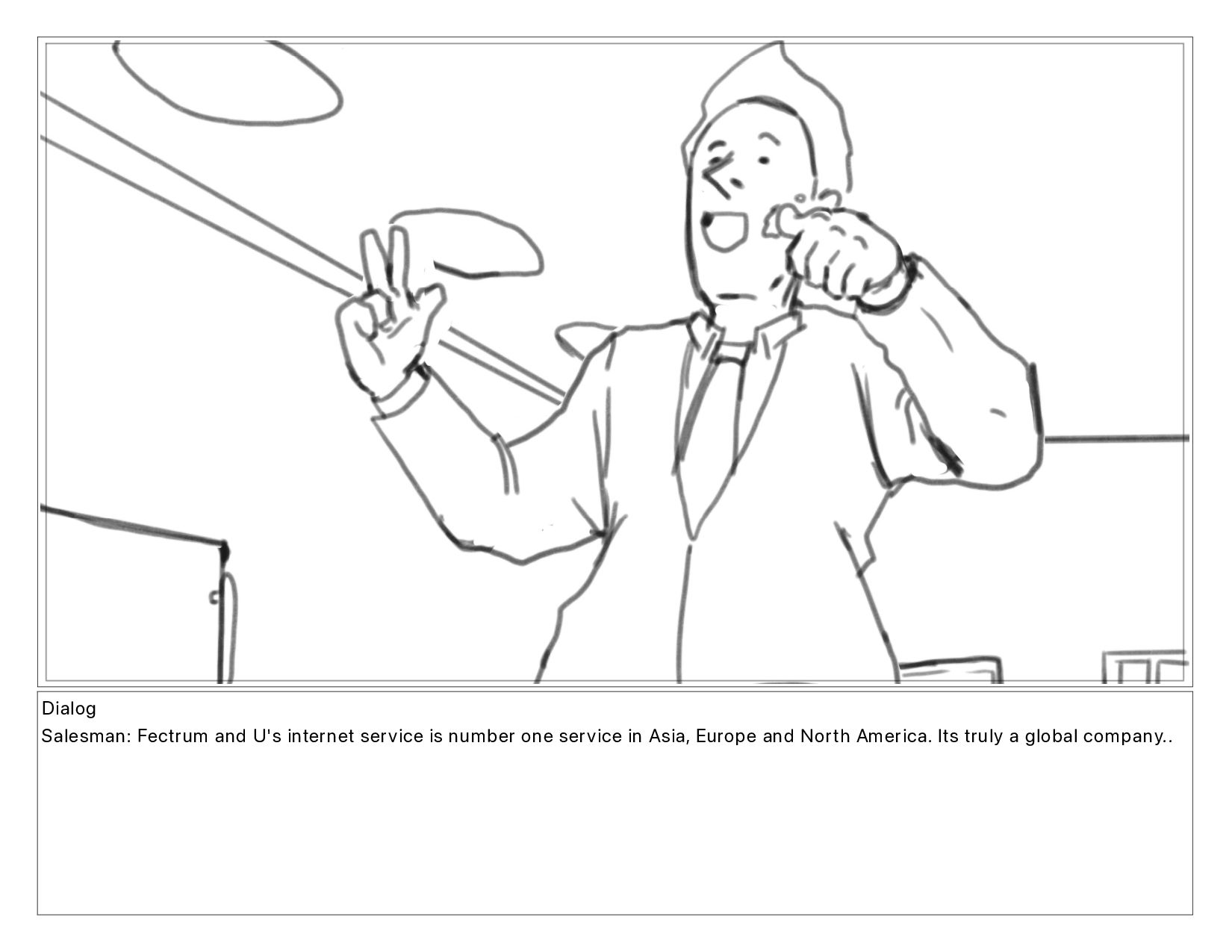 Dialog
Salesman: Fectrum and U's internet service is number one service in Asia, Europe and North America. Its truly a global company..