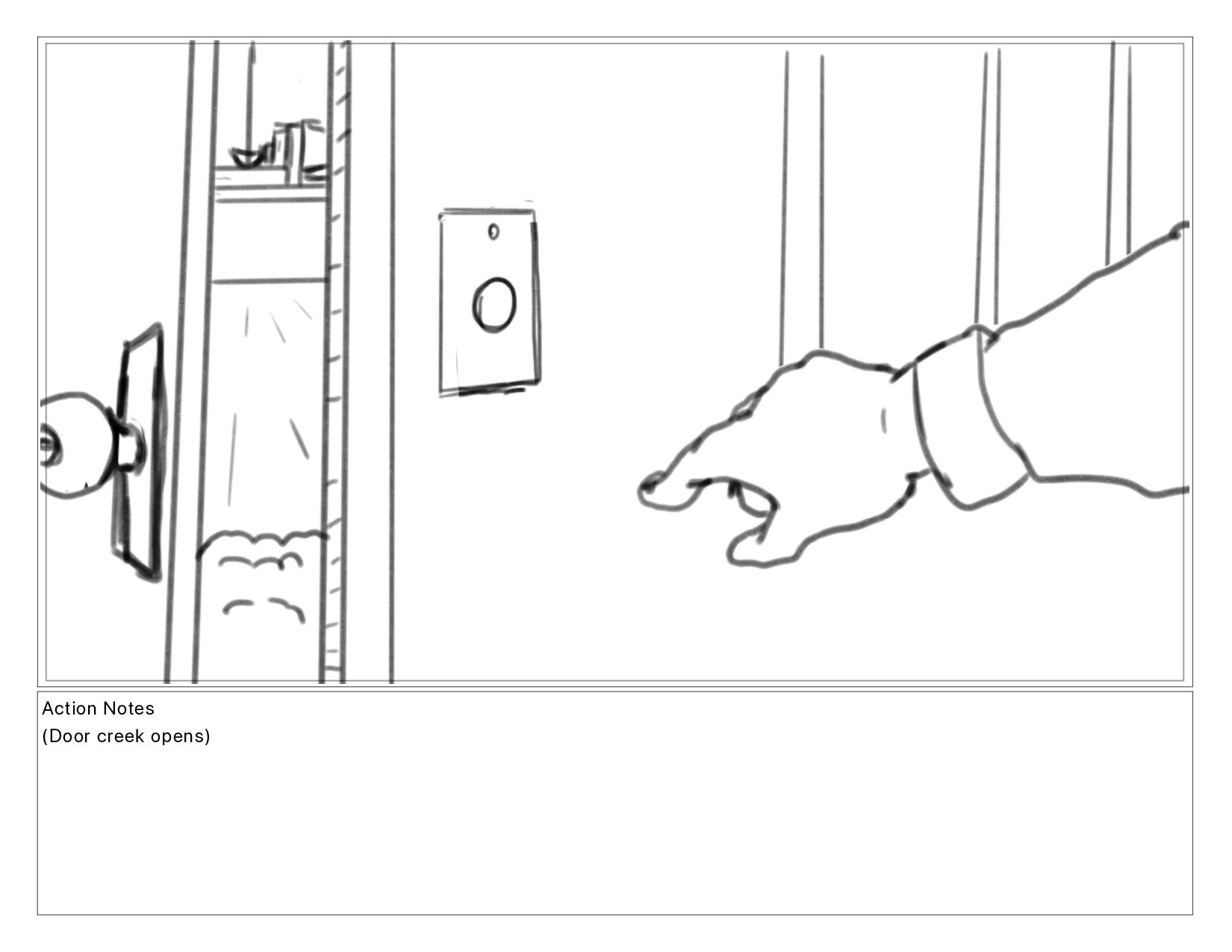 Action Notes
(Door creek opens)