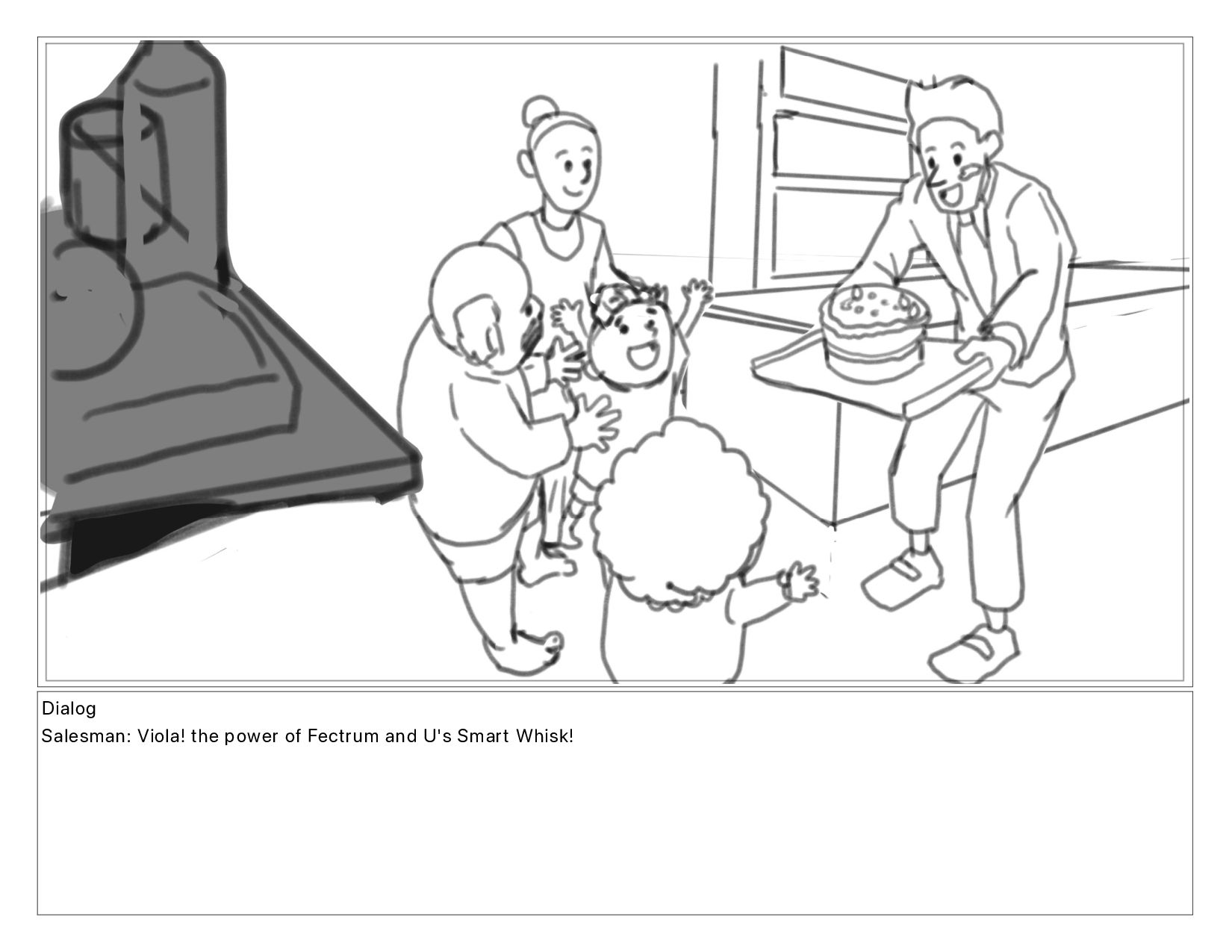 Dialog
Salesman: Viola! the power of Fectrum and U's Smart Whisk!