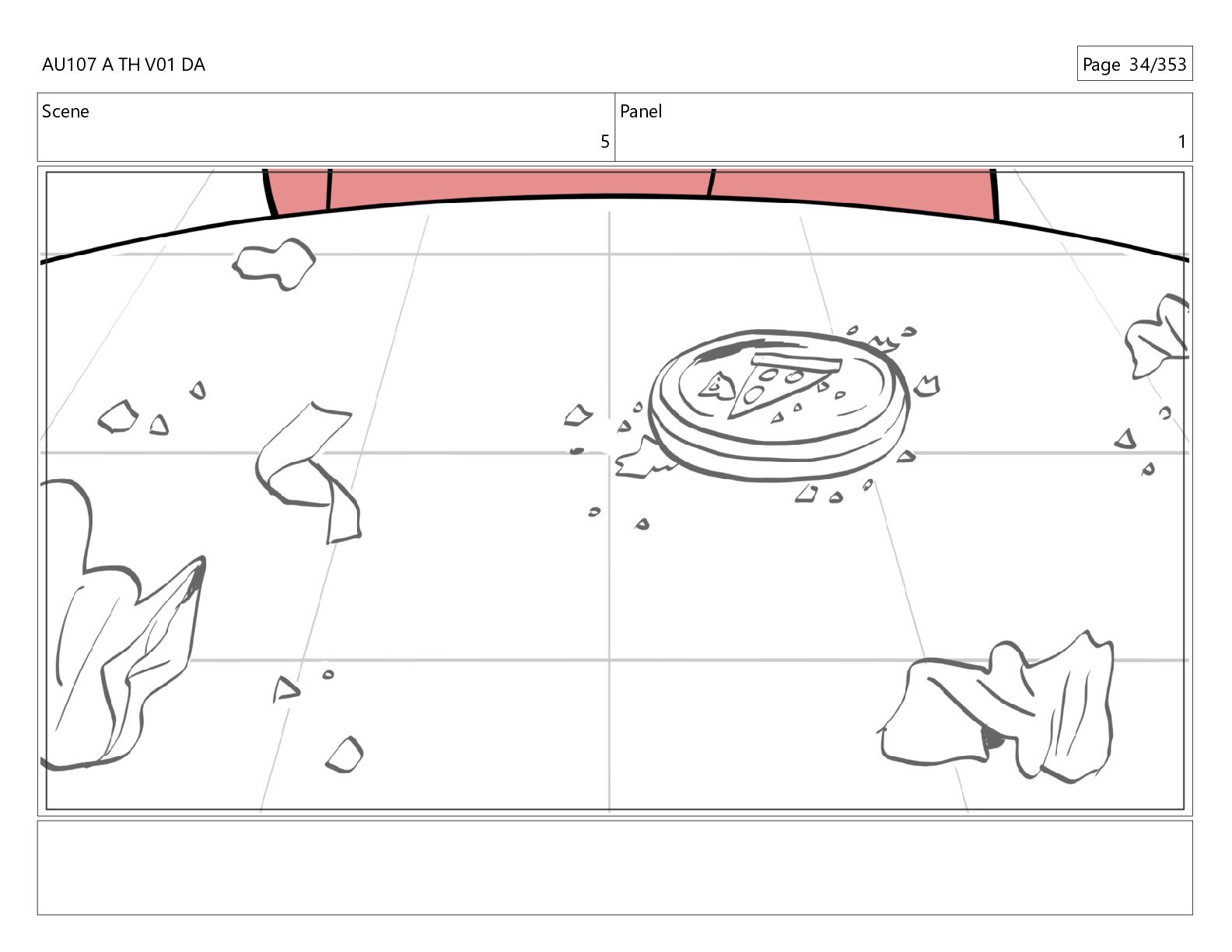 AU107 A TH V01 DA

Page 34/353

| Scene | Panel |
|---|---|
| 5 | 1 |