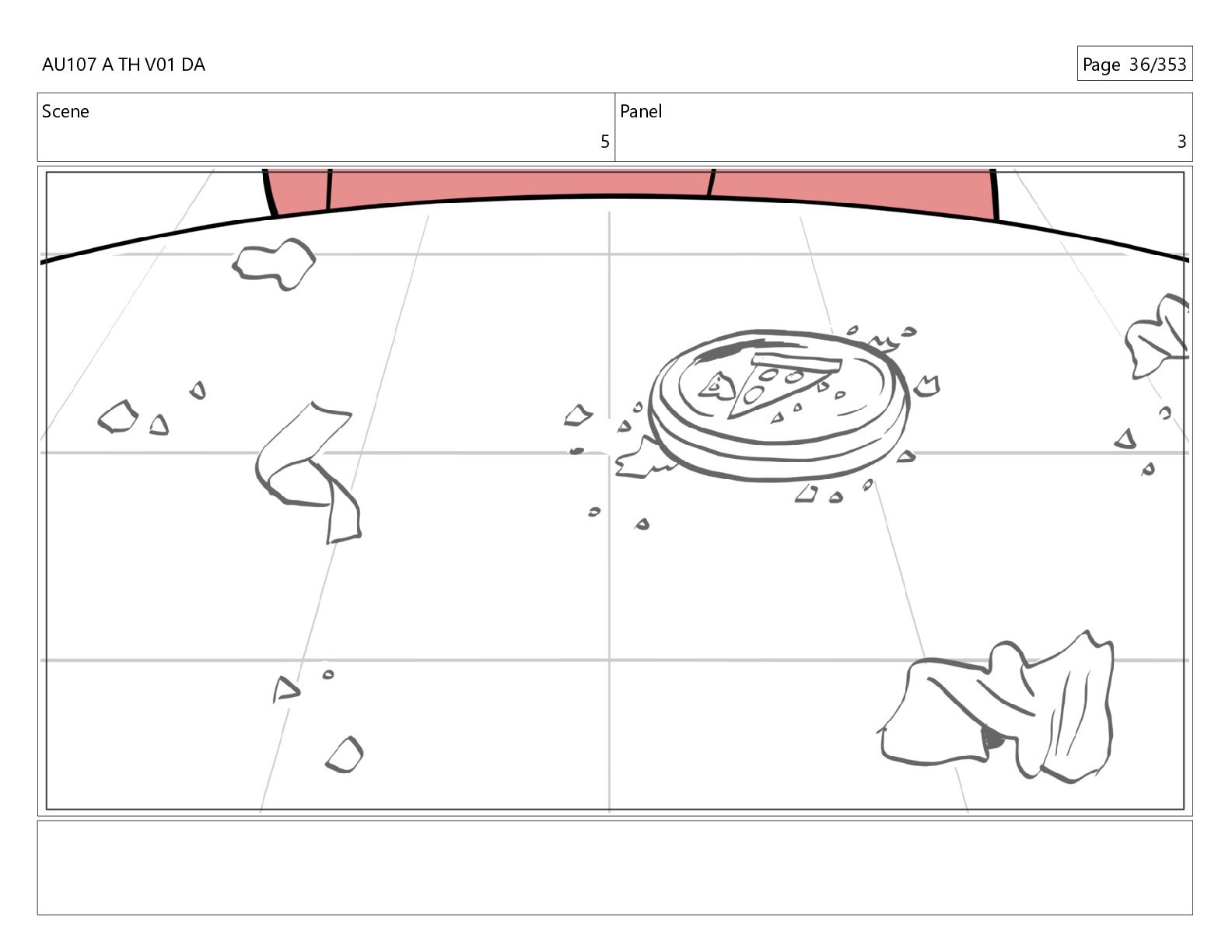 AU107 A TH V01 DA

Page 36/353

| Scene | Panel |
|---|---|
| 5 | 3 |