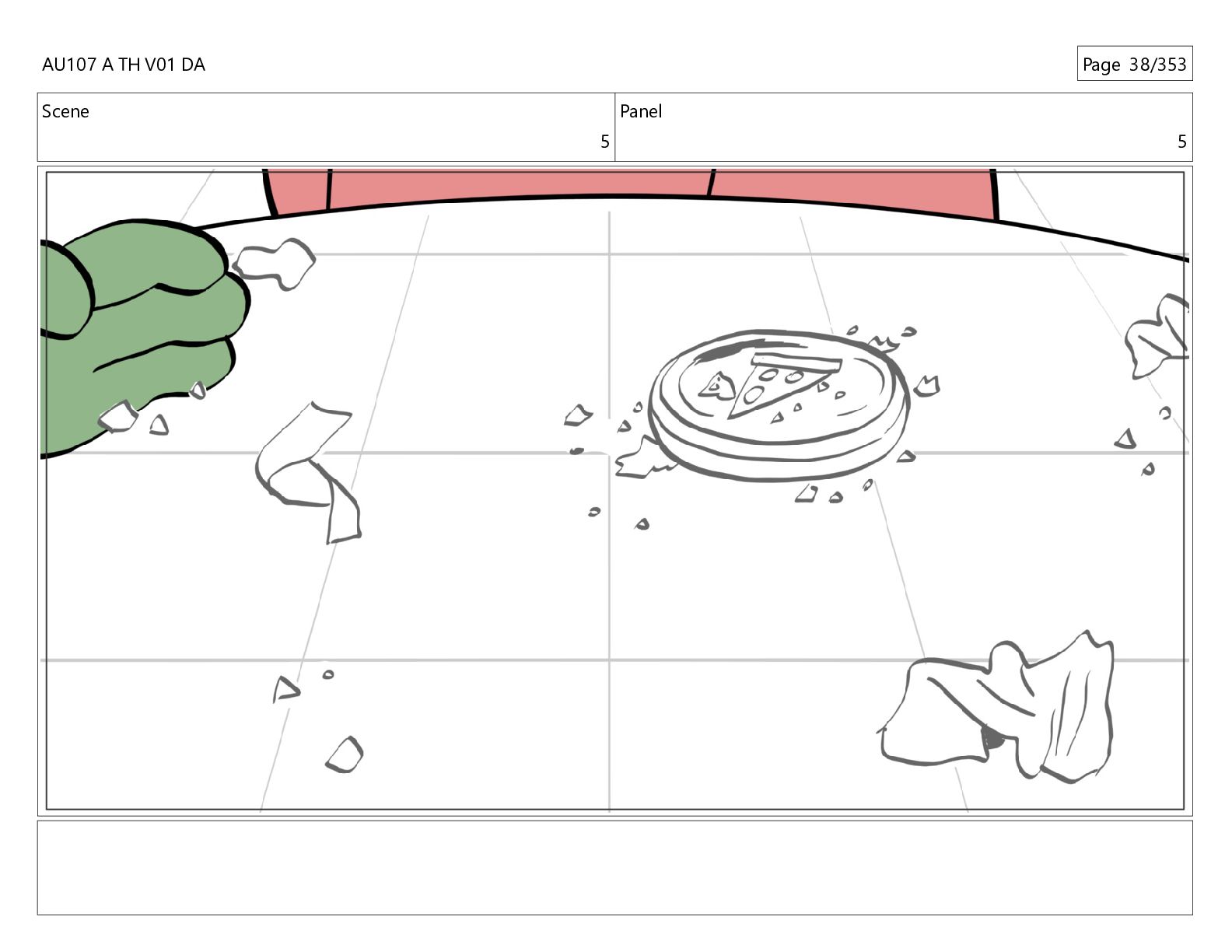 AU107 A TH V01 DA

Page 38/353

| Scene | Panel |
|---|---|
| 5 | 5 |