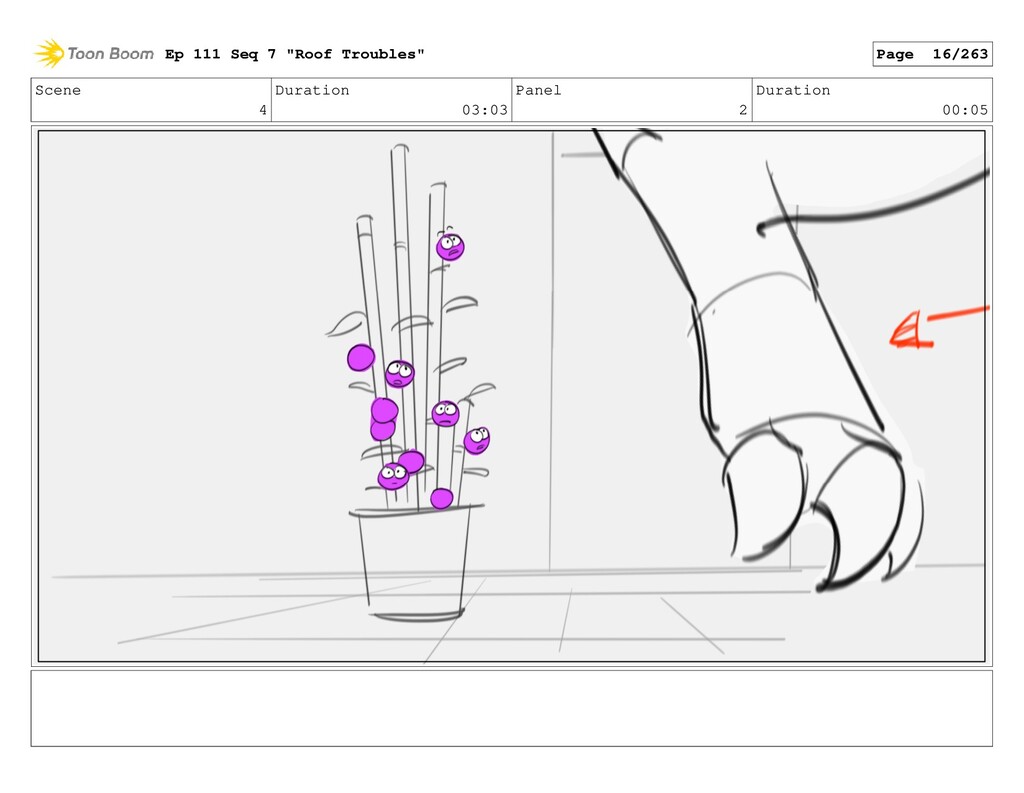 Toon Boom Ep 111 Seq 7 "Roof Troubles" Page 16/263

| Scene | Duration | Panel | Duration |
|---|---|---|---|
| 4 | 03:03 | 2 | 00:05 |