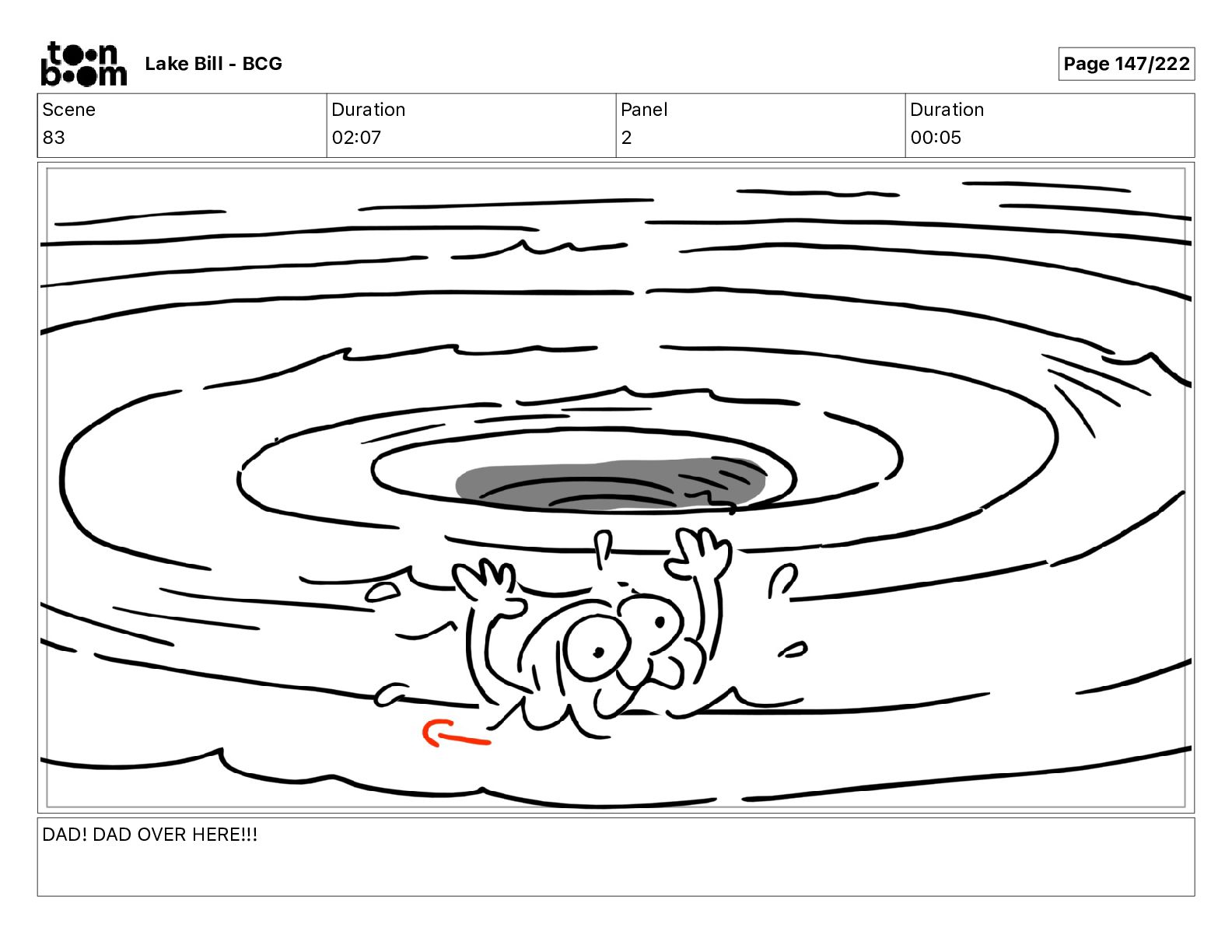 toon boom Lake Bill - BCG

Page 147/222

| Scene | Duration | Panel | Duration |
|---|---|---|---|
| 83 | 02:07 | 2 | 00:05 |

DAD! DAD OVER HERE!!!