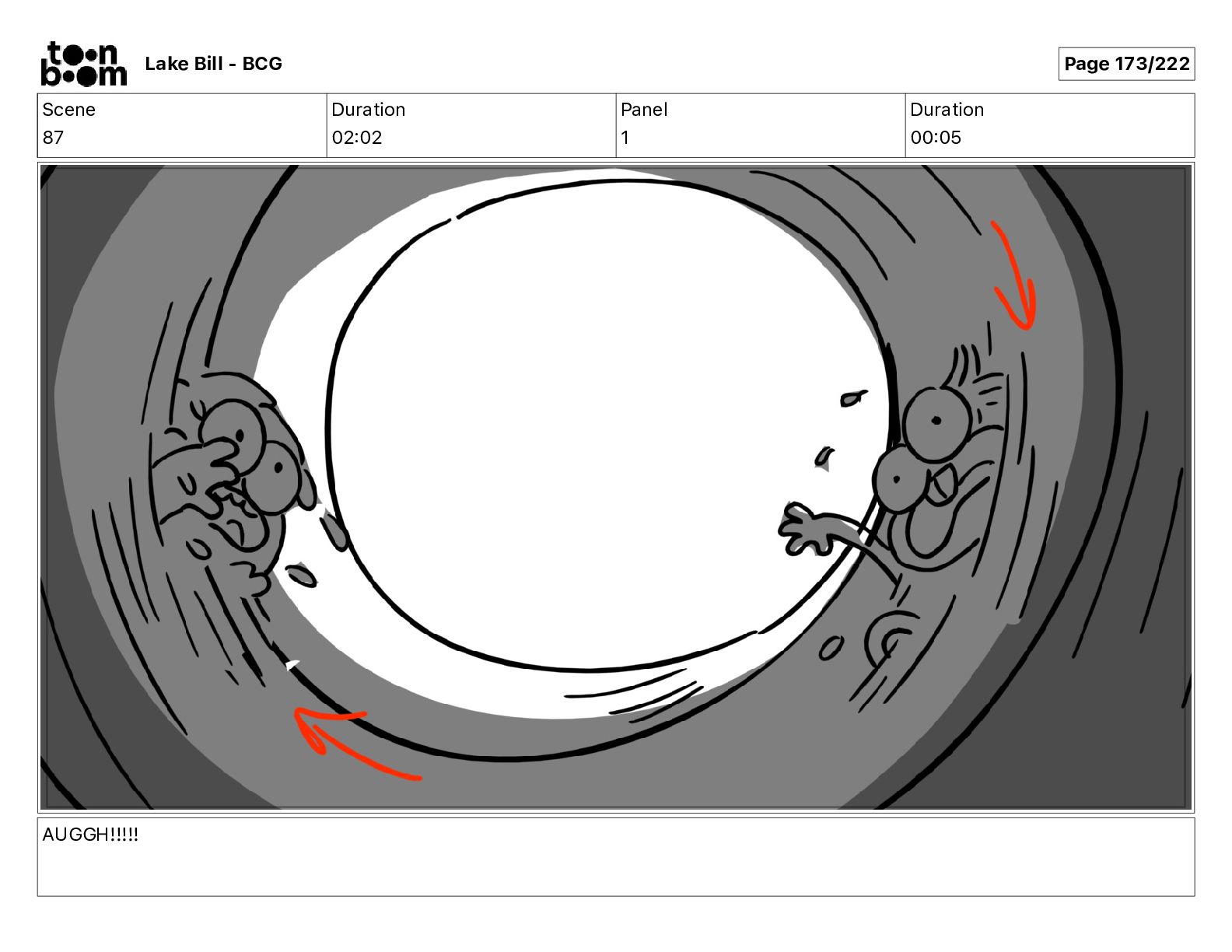 toon boom Lake Bill - BCG

Page 173/222

| Scene | Duration | Panel | Duration |
|---|---|---|---|
| 87 | 02:02 | 1 | 00:05 |

AUGGH!!!!!