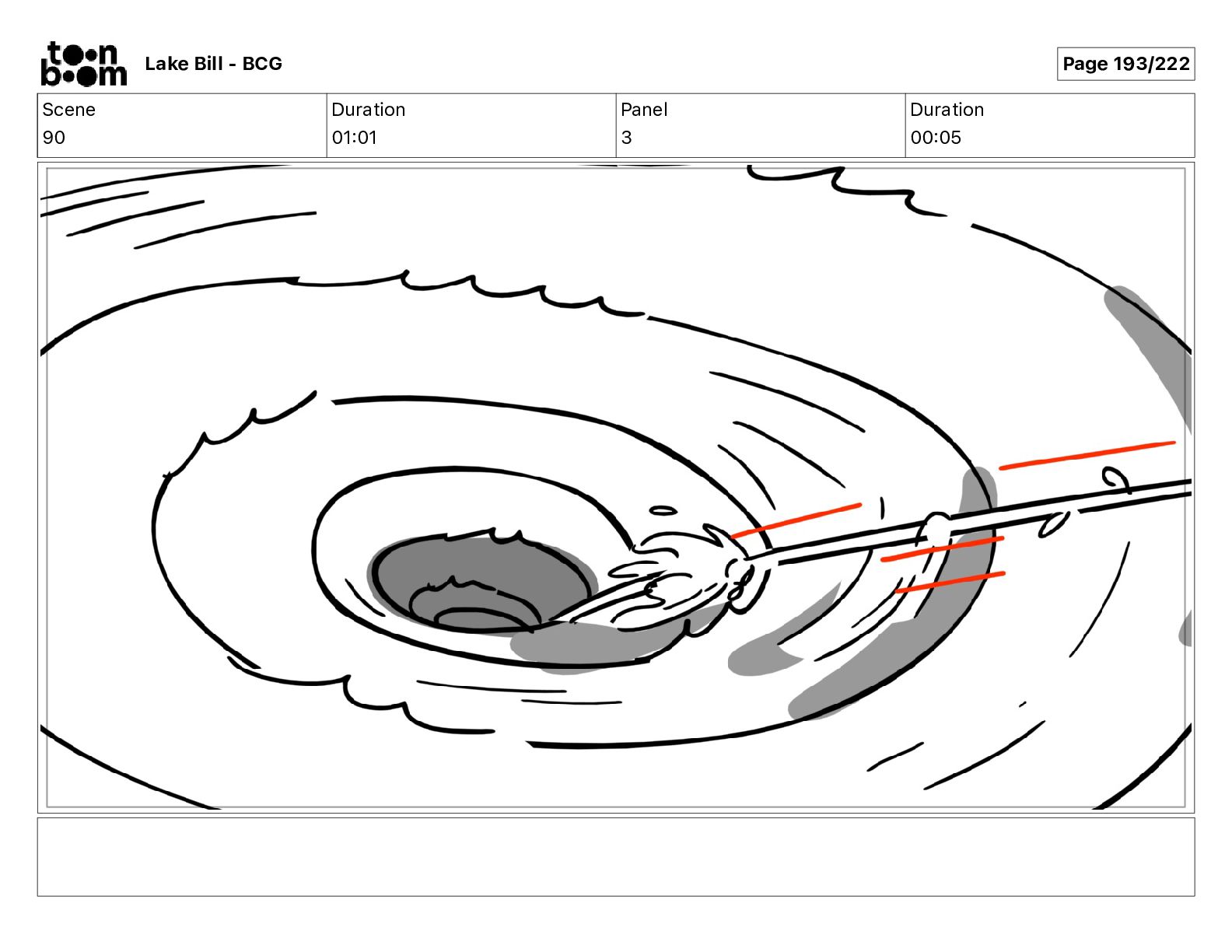 toon boom Lake Bill - BCG

Page 193/222

| Scene | Duration | Panel | Duration |
|---|---|---|---|
| 90 | 01:01 | 3 | 00:05 |