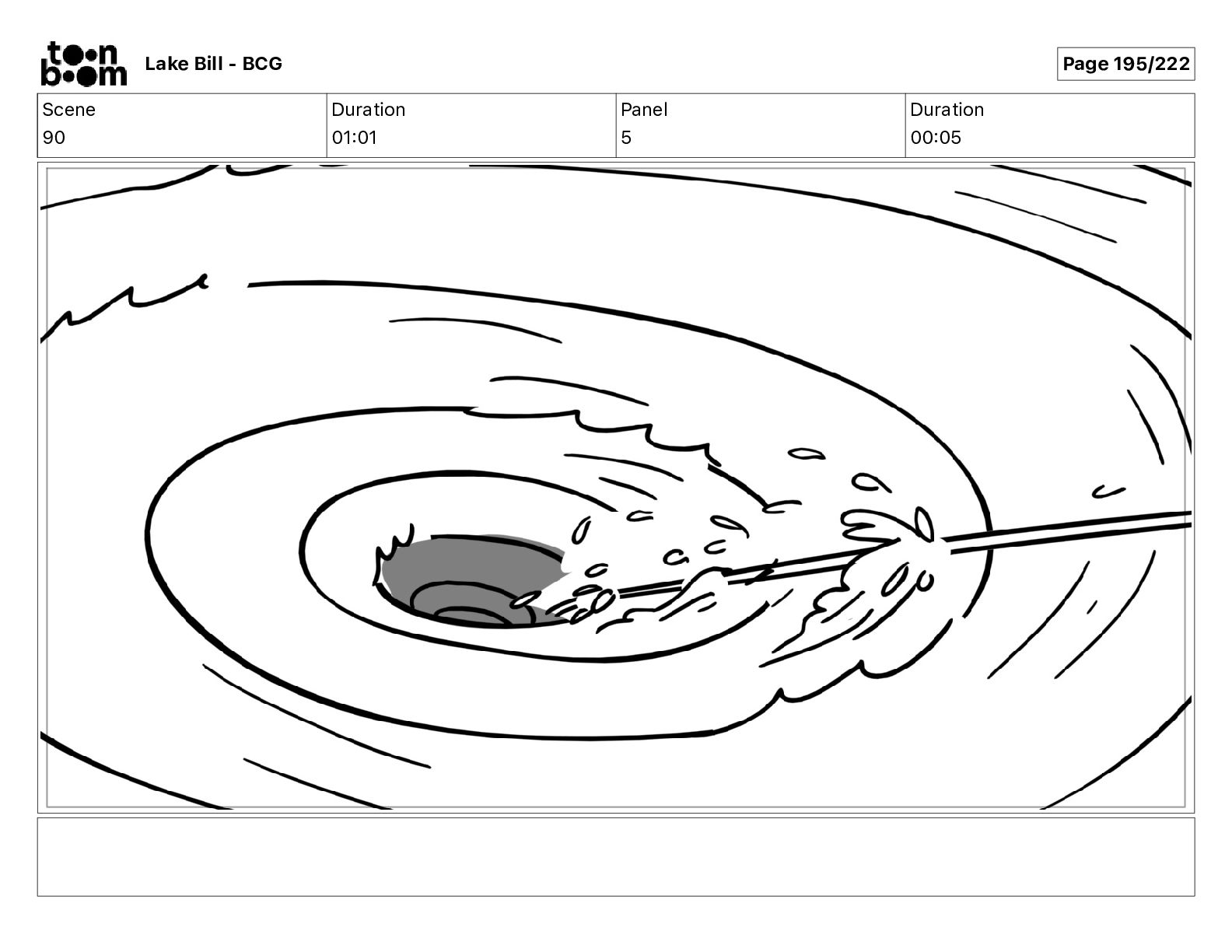 toon boom Lake Bill - BCG

Page 195/222

| Scene | Duration | Panel | Duration |
|---|---|---|---|
| 90 | 01:01 | 5 | 00:05 |