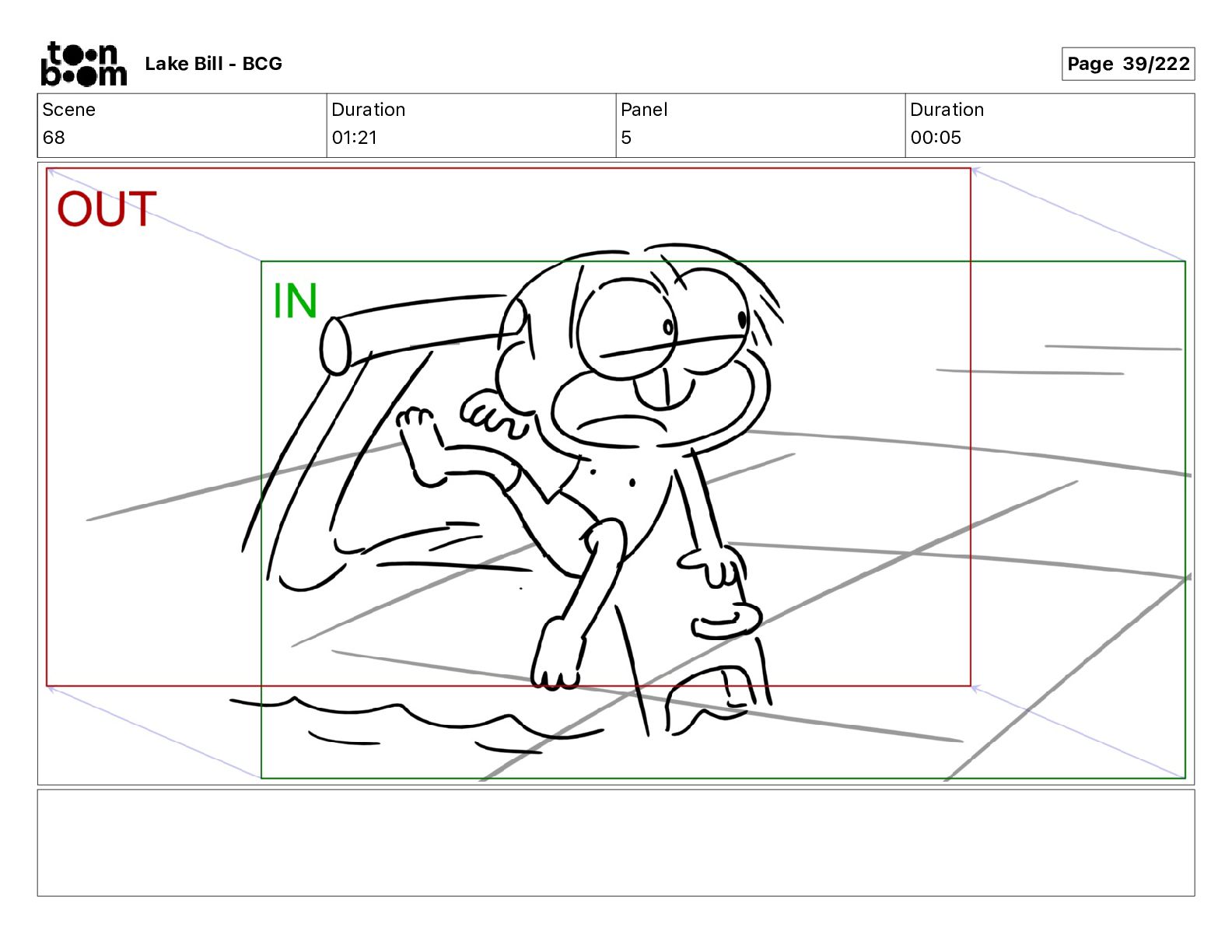 toon boom Lake Bill - BCG

Page 39/222

| Scene | Duration | Panel | Duration |
|---|---|---|---|
| 68 | 01:21 | 5 | 00:05 |

OUT

IN