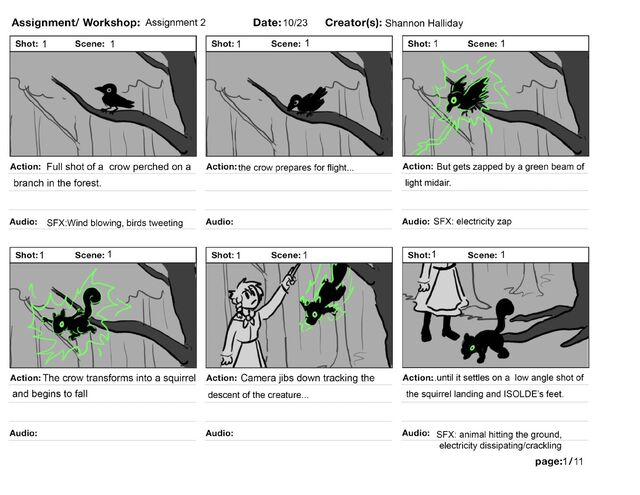 Assignment/ Workshop: Assignment 2 Date: 10/23 Creator(s): Shannon Halliday

Shot: 1 Scene: 1

Action: Full shot of a crow perched on a branch in the forest.

Audio: SFX:Wind blowing, birds tweeting

Shot: 1 Scene: 1

Action: the crow prepares for flight...

Audio:

Shot: 1 Scene: 1

Action: But gets zapped by a green beam of light midair.

Audio: SFX: electricity zap

Shot: 1 Scene: 1

Action: The crow transforms into a squirrel and begins to fall

Audio:

Shot: 1 Scene: 1

Action: Camera jibs down tracking the descent of the creature...

Audio:

Shot: 1 Scene: 1

Action: .until it settles on a low angle shot of the squirrel landing and ISOLDE's feet.

Audio: SFX: animal hitting the ground, electricity dissipating/crackling

page: 1 / 11