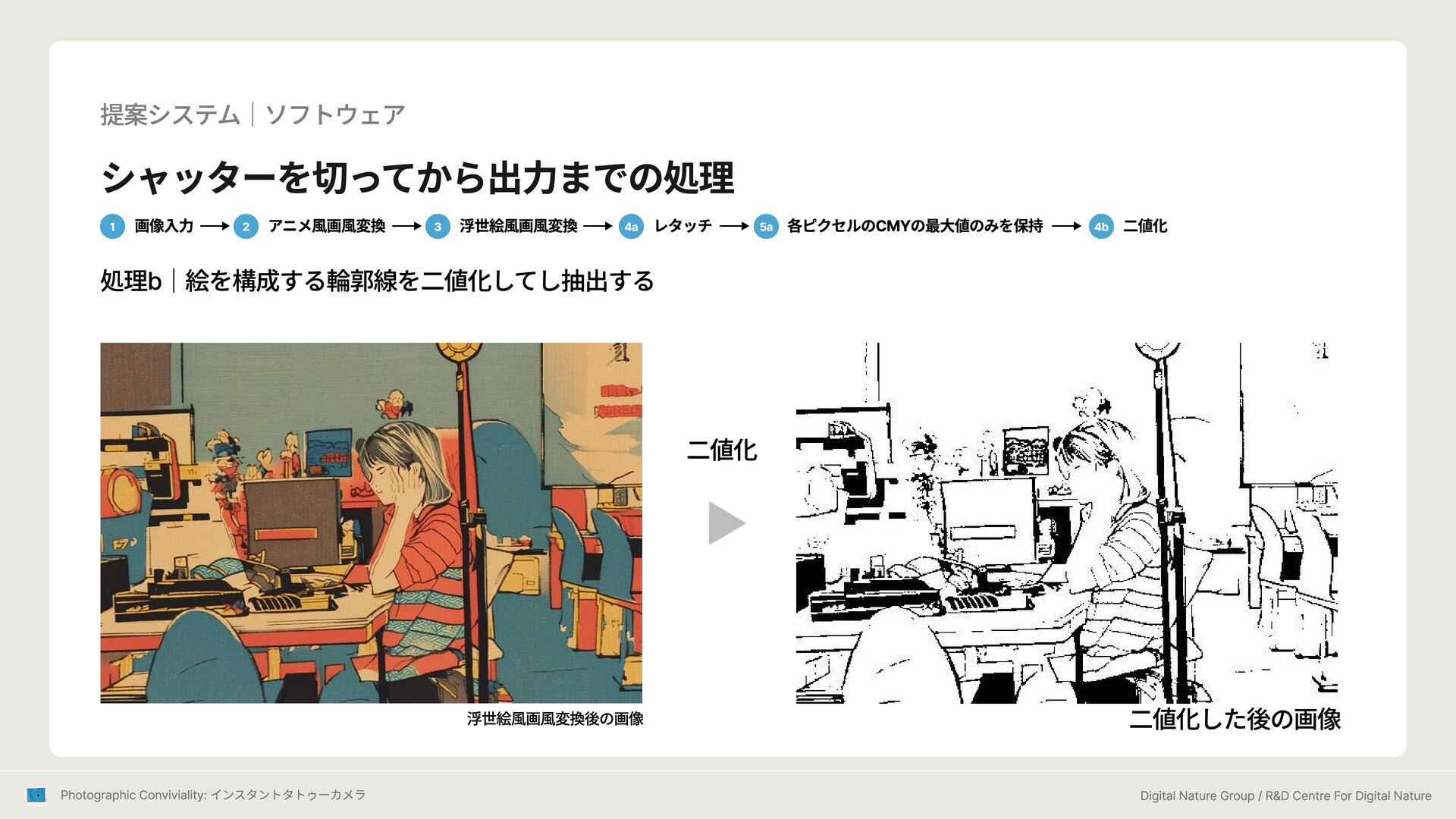 提案システム｜ソフトウェア

シャッターを切ってから出力までの処理

1 画像入力 → 2 アニメ風画風変換 → 3 浮世絵風画風変換 → 4a レタッチ → 5a 各ピクセルのCMYの最大値のみを保持 → 4b 二値化

処理b｜絵を構成する輪郭線を二値化してし抽出する

二値化

浮世絵風画風変換後の画像

二値化した後の画像

Photographic Conviviality: インスタントタトゥーカメラ

Digital Nature Group / R&D Centre For Digital Nature