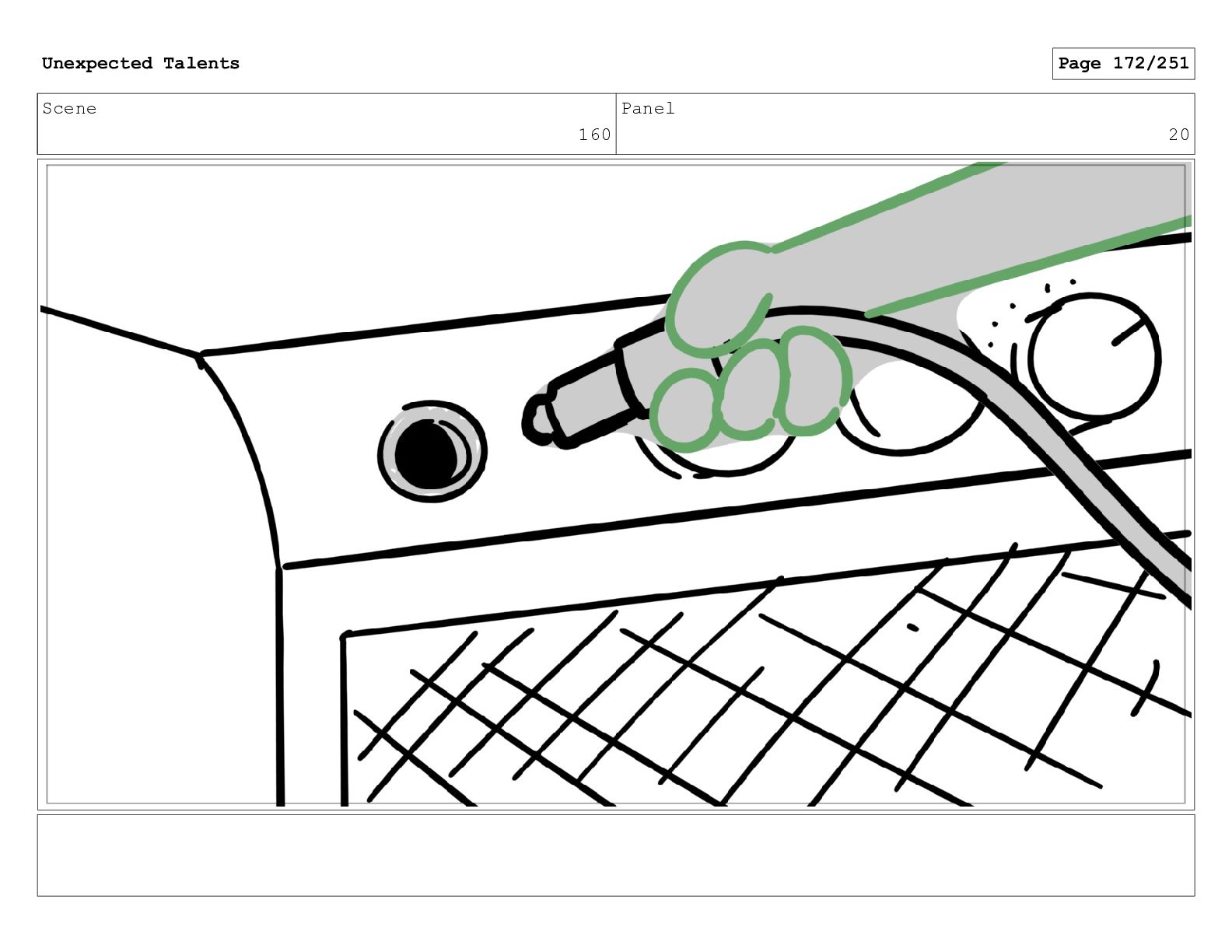 Unexpected Talents

Page 172/251

| Scene | Panel |
|---|---|
| 160 | 20 |