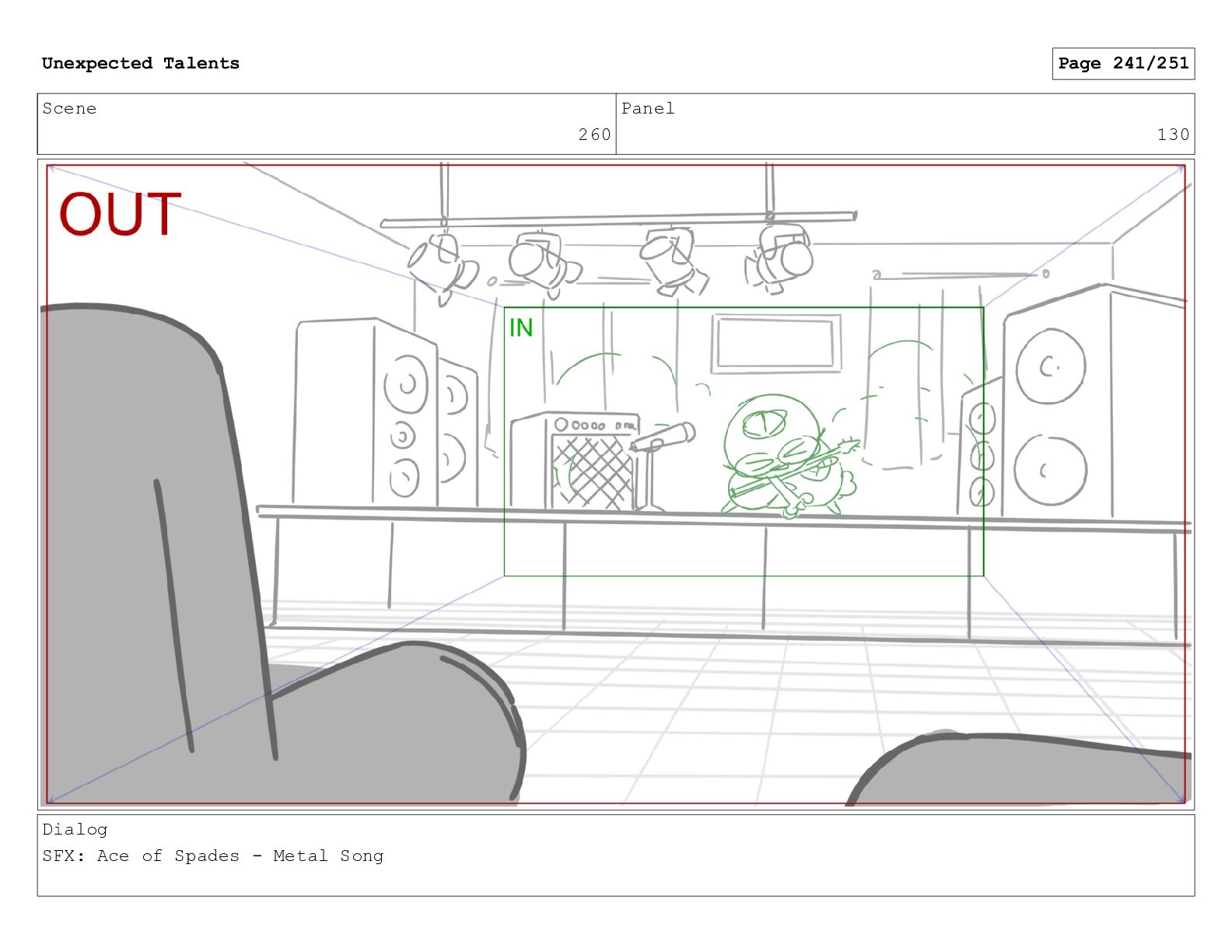 Unexpected Talents

Page 241/251

| Scene | Panel |
|---|---|
| 260 | 130 |

OUT

IN

Dialog
SFX: Ace of Spades - Metal Song