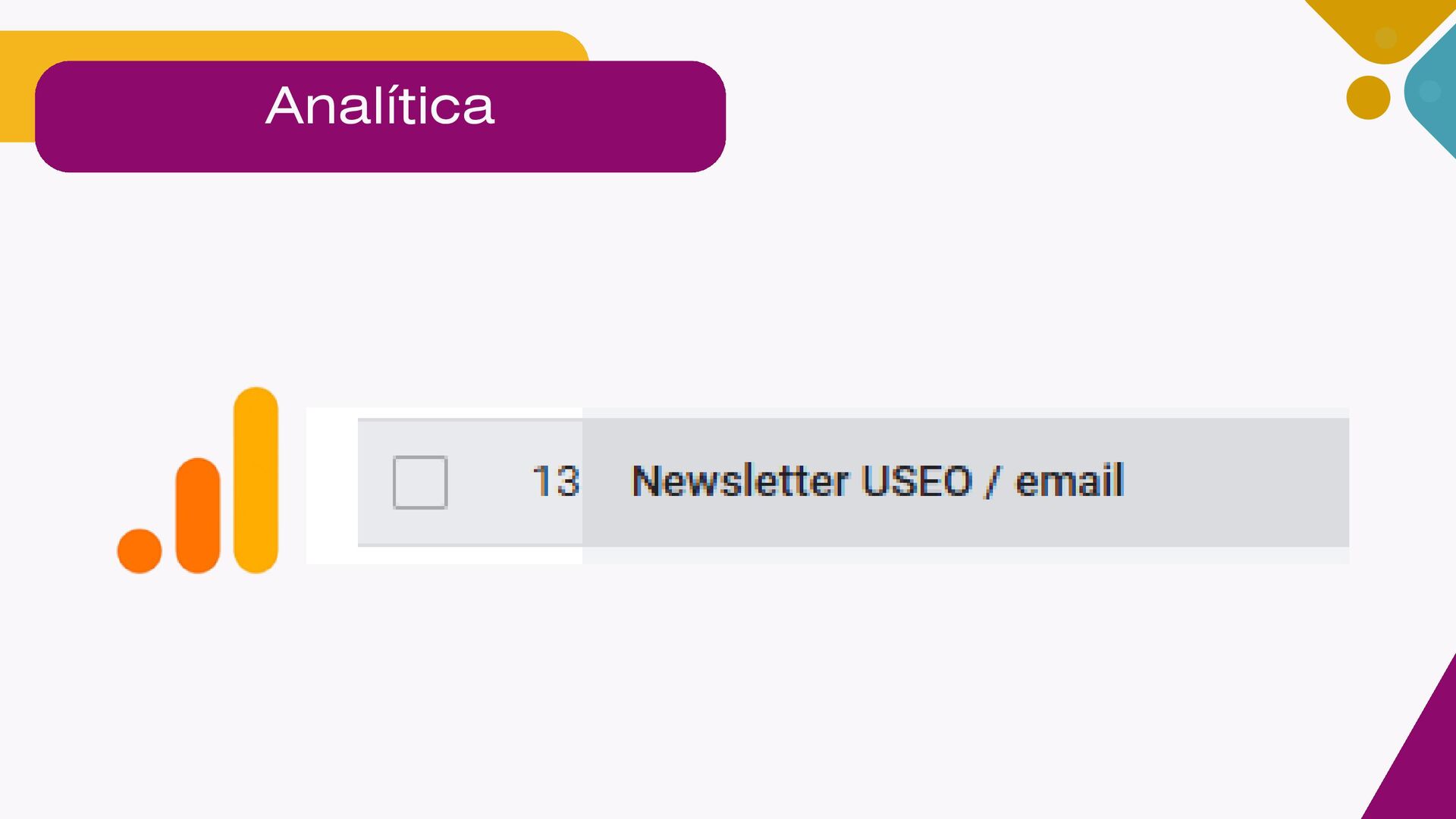 Analítica

☐ 13 Newsletter USEO / email