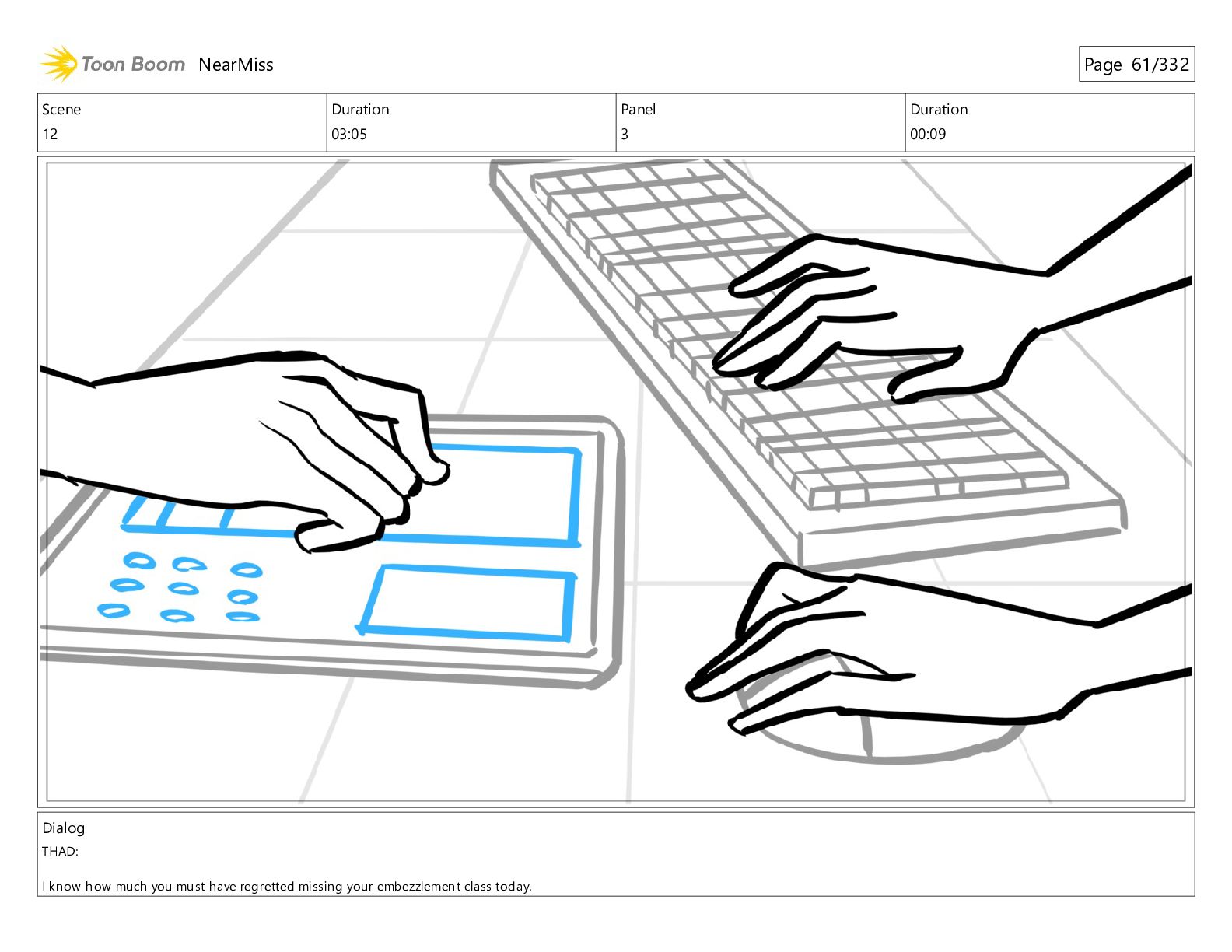 Toon Boom NearMiss

Page 61/332

| Scene | Duration | Panel | Duration |
|---|---|---|---|
| 12 | 03:05 | 3 | 00:09 |

Dialog
THAD:

I know how much you must have regretted missing your embezzlement class today.